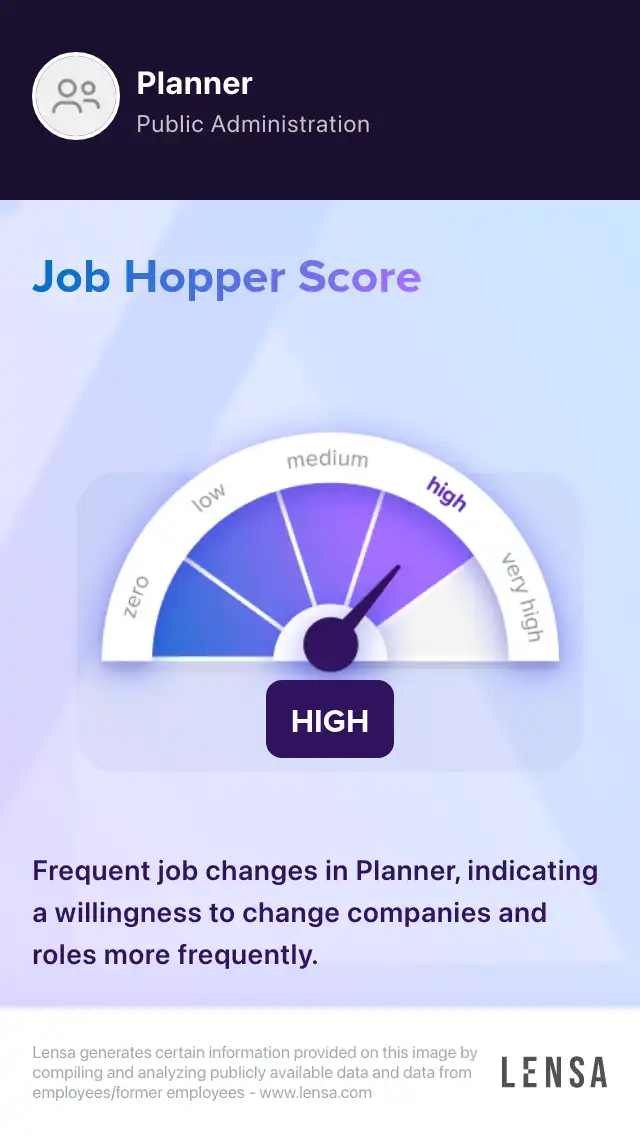 Planner
Public Administration

Job Hopper Score

zero
low
medium
high
very high

HIGH

Frequent job changes in Planner, indicating a willingness to change companies and roles more frequently.

Lensa generates certain information provided on this image by compiling and analyzing publicly available data and data from employees/former employees - www.lensa.com

LENSA