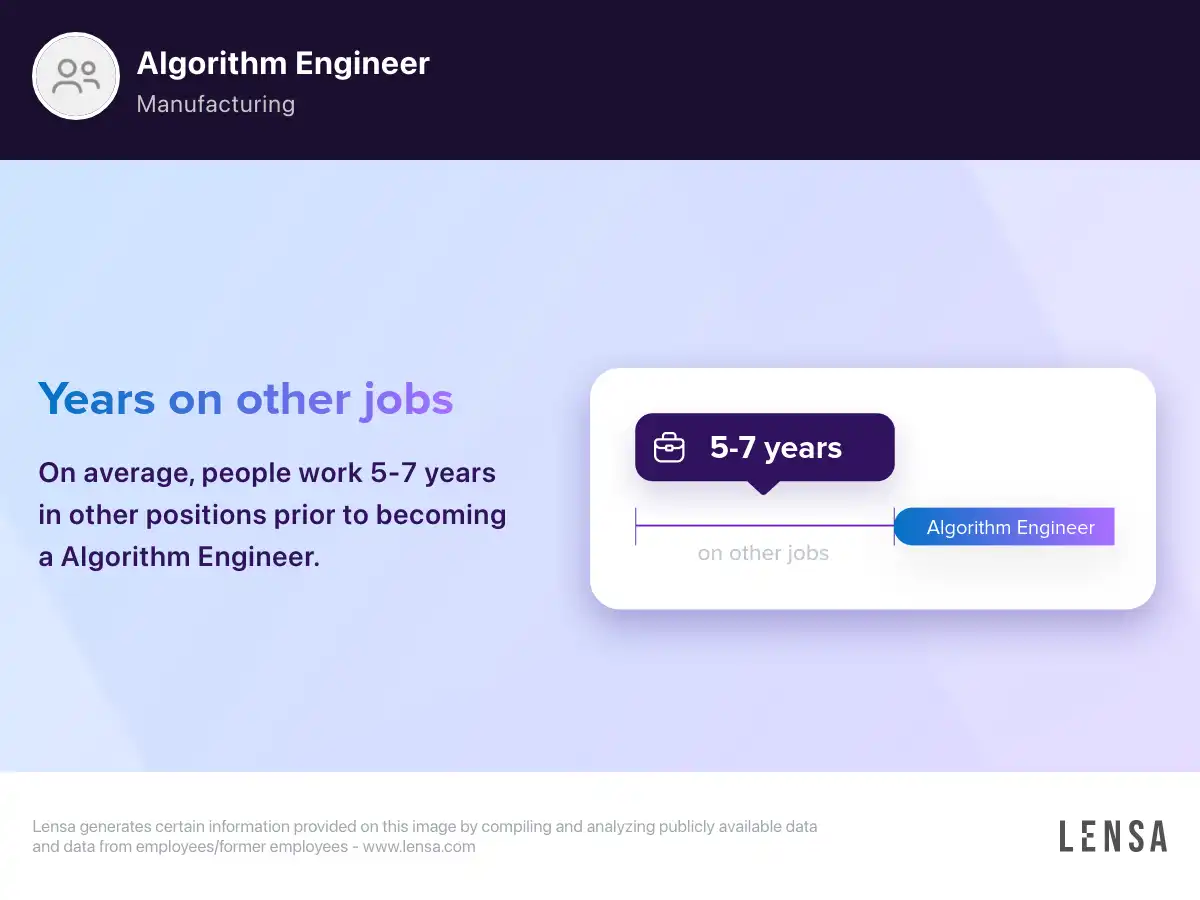 Algorithm Engineer
Manufacturing

Years on other jobs

On average, people work 5-7 years in other positions prior to becoming a Algorithm Engineer.

5-7 years

on other jobs

Algorithm Engineer

Lensa generates certain information provided on this image by compiling and analyzing publicly available data and data from employees/former employees - www.lensa.com

LENSA