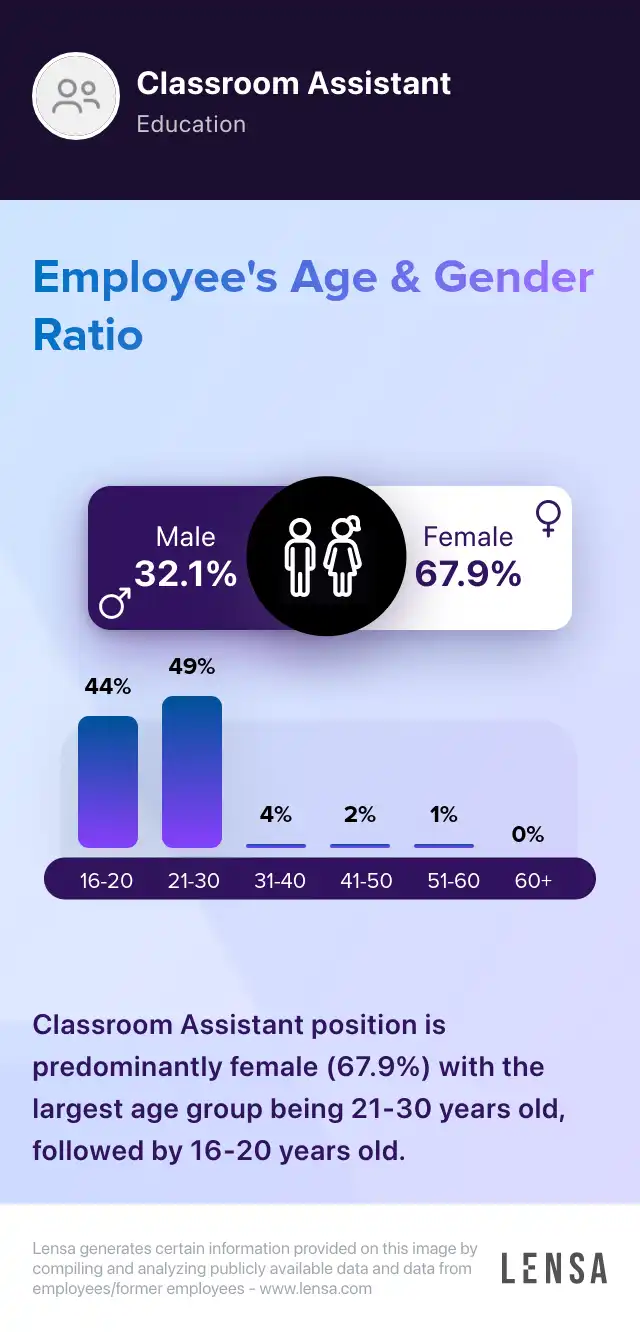 Classroom Assistant
Education

Employee's Age & Gender Ratio

Male
32.1%

Female
67.9%

44%
49%
4%
2%
1%
0%

16-20
21-30
31-40
41-50
51-60
60+

Classroom Assistant position is predominantly female (67.9%) with the largest age group being 21-30 years old, followed by 16-20 years old.

Lensa generates certain information provided on this image by compiling and analyzing publicly available data and data from employees/former employees - www.lensa.com

LENSA