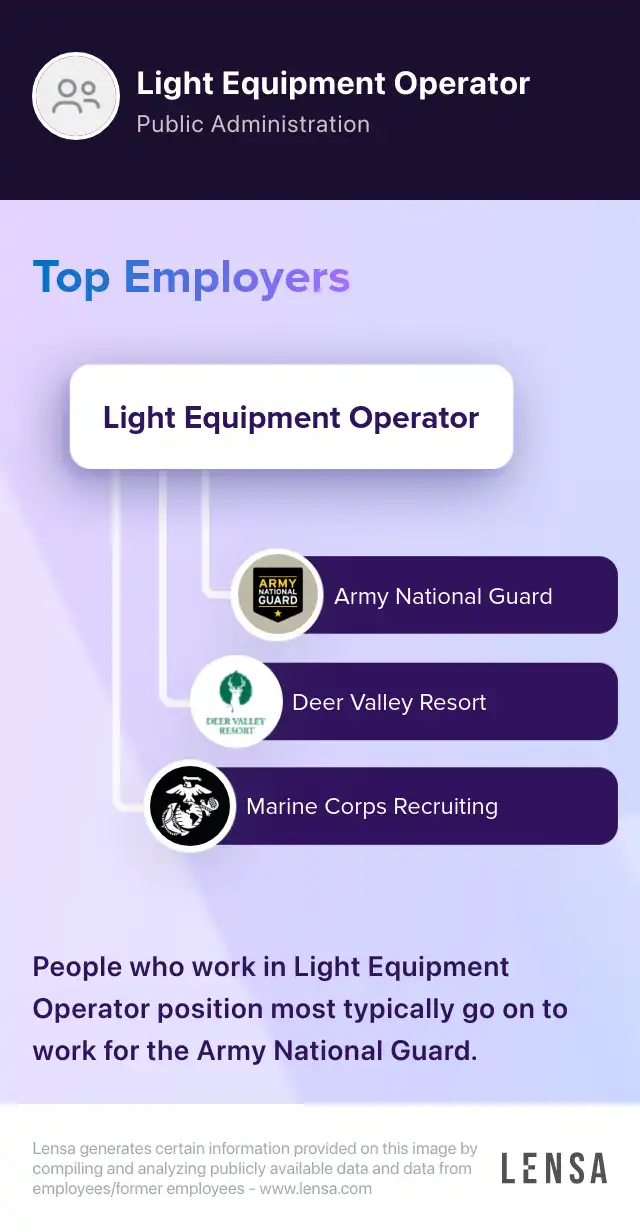 Light Equipment Operator
Public Administration

Top Employers

Light Equipment Operator

ARMY NATIONAL GUARD
Army National Guard

DEER VALLEY RESORT
Deer Valley Resort

Marine Corps Recruiting

People who work in Light Equipment Operator position most typically go on to work for the Army National Guard.

Lensa generates certain information provided on this image by compiling and analyzing publicly available data and data from employees/former employees - www.lensa.com

LENSA