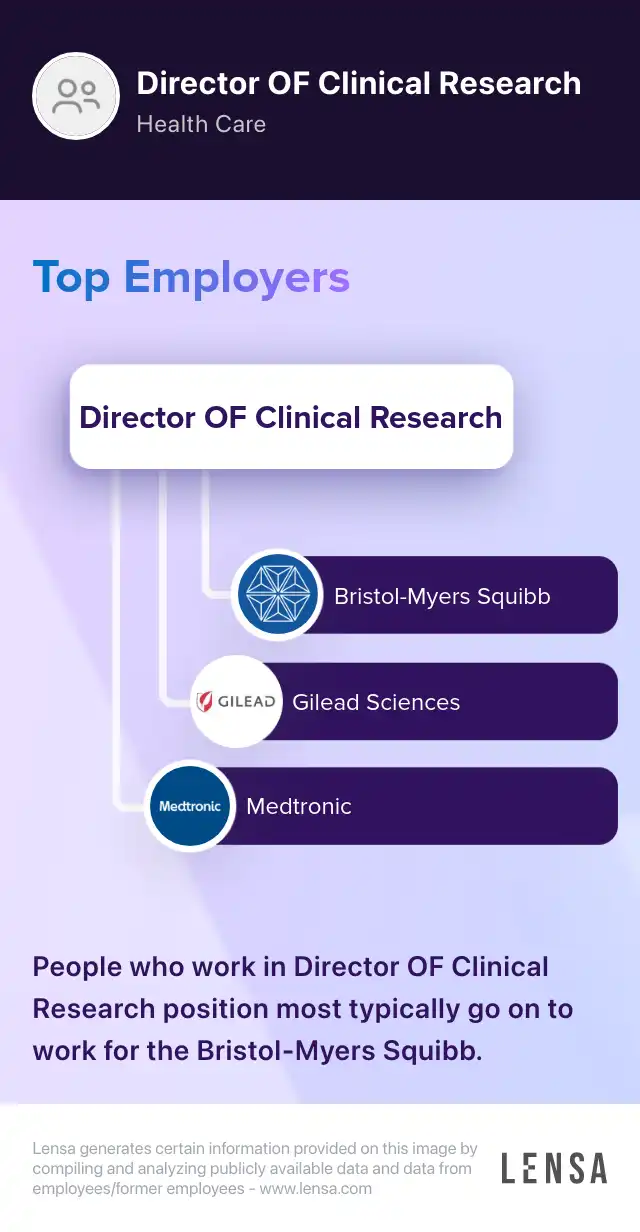 Director OF Clinical Research
Health Care

Top Employers

Director OF Clinical Research

Bristol-Myers Squibb

GILEAD Gilead Sciences

Medtronic Medtronic

People who work in Director OF Clinical Research position most typically go on to work for the Bristol-Myers Squibb.

Lensa generates certain information provided on this image by compiling and analyzing publicly available data and data from employees/former employees - www.lensa.com

LENSA