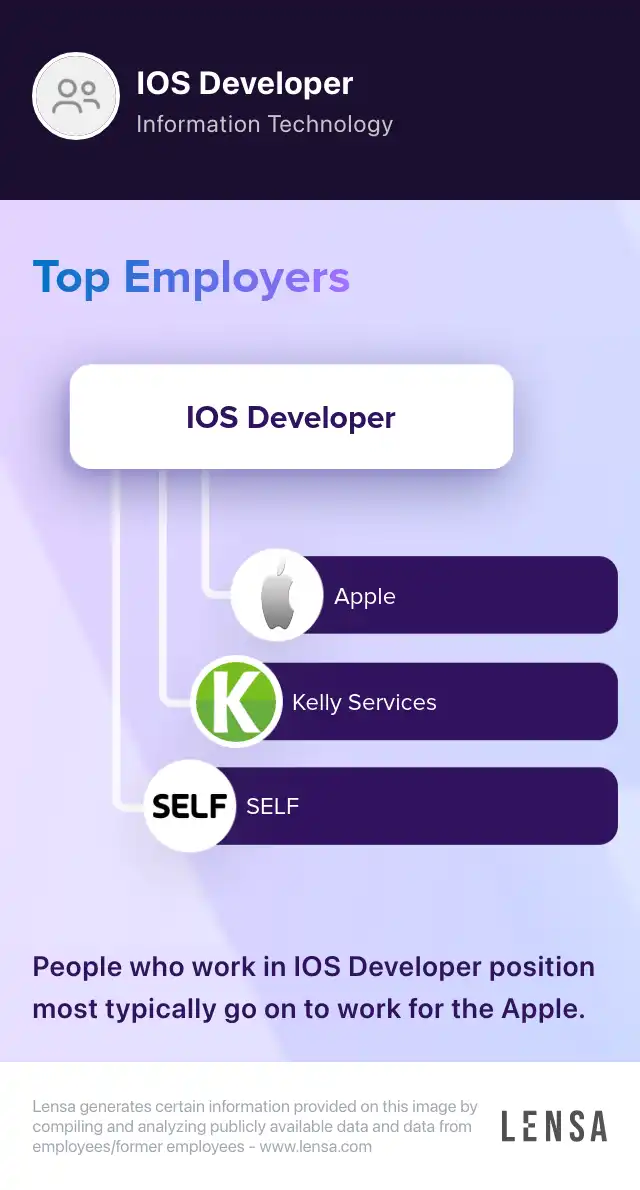 IOS Developer
Information Technology

Top Employers

IOS Developer

Apple

K Kelly Services

SELF SELF

People who work in IOS Developer position most typically go on to work for the Apple.

Lensa generates certain information provided on this image by compiling and analyzing publicly available data and data from employees/former employees - www.lensa.com

LENSA