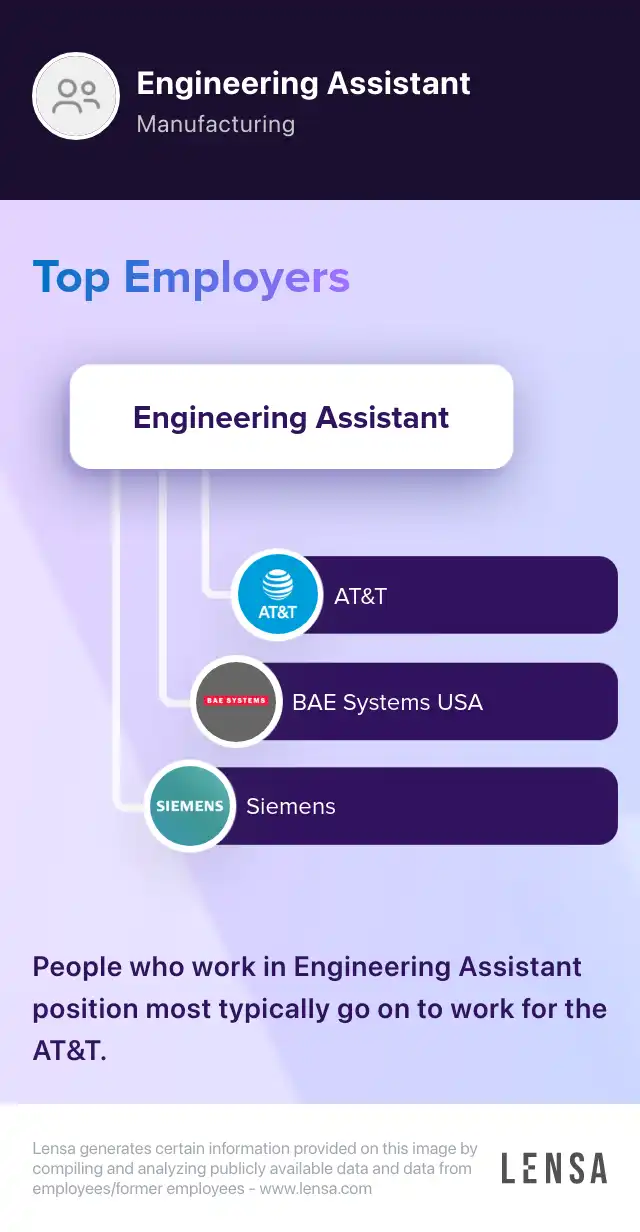 Engineering Assistant
Manufacturing

Top Employers

Engineering Assistant

AT&T
AT&T

BAE SYSTEMS
BAE Systems USA

SIEMENS
Siemens

People who work in Engineering Assistant position most typically go on to work for the AT&T.

Lensa generates certain information provided on this image by compiling and analyzing publicly available data and data from employees/former employees - www.lensa.com

LENSA