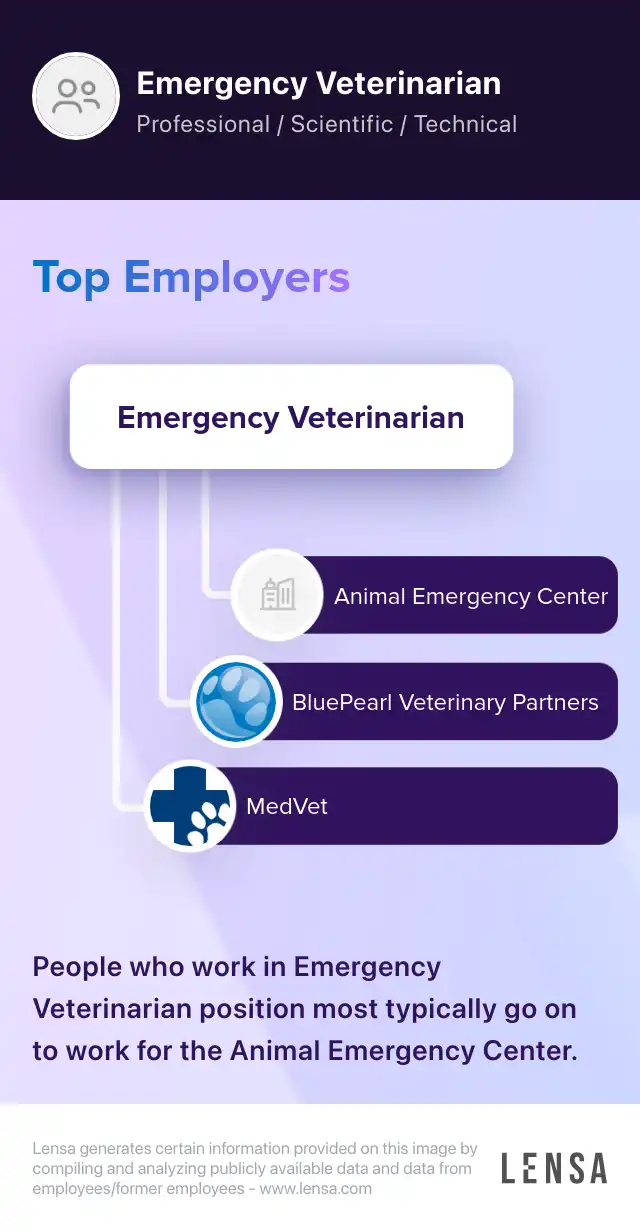 Emergency Veterinarian
Professional / Scientific / Technical

Top Employers

Emergency Veterinarian

Animal Emergency Center

BluePearl Veterinary Partners

MedVet

People who work in Emergency Veterinarian position most typically go on to work for the Animal Emergency Center.

Lensa generates certain information provided on this image by compiling and analyzing publicly available data and data from employees/former employees - www.lensa.com

LENSA