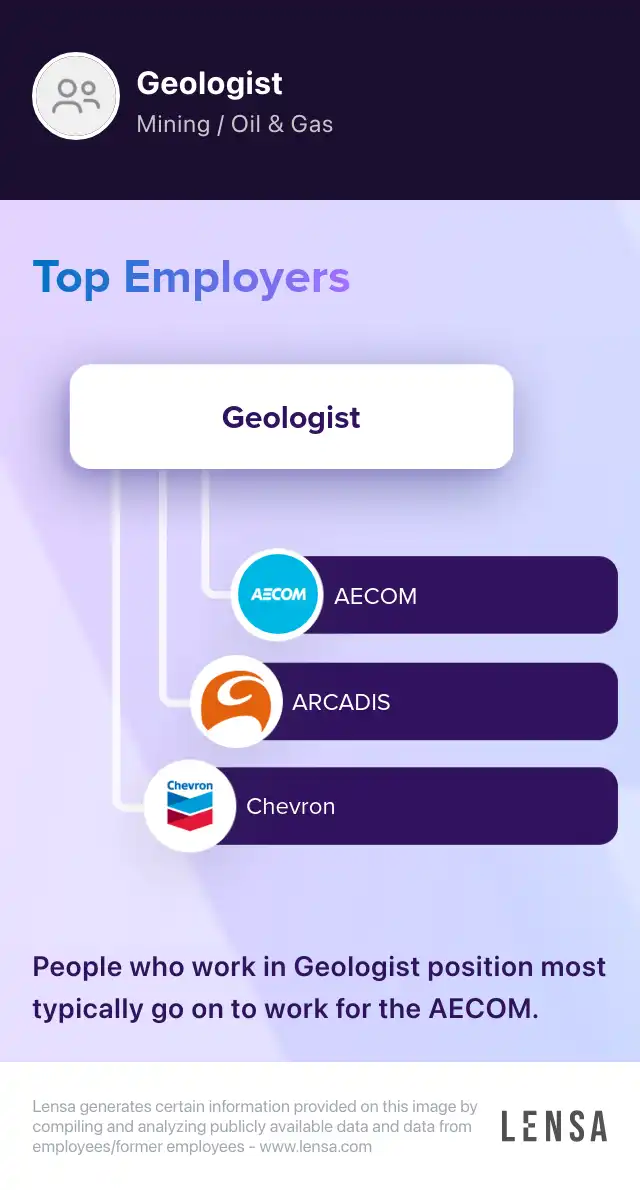 Geologist
Mining / Oil & Gas

Top Employers

Geologist

AECOM AECOM

ARCADIS

Chevron Chevron

People who work in Geologist position most typically go on to work for the AECOM.

Lensa generates certain information provided on this image by compiling and analyzing publicly available data and data from employees/former employees - www.lensa.com

LENSA