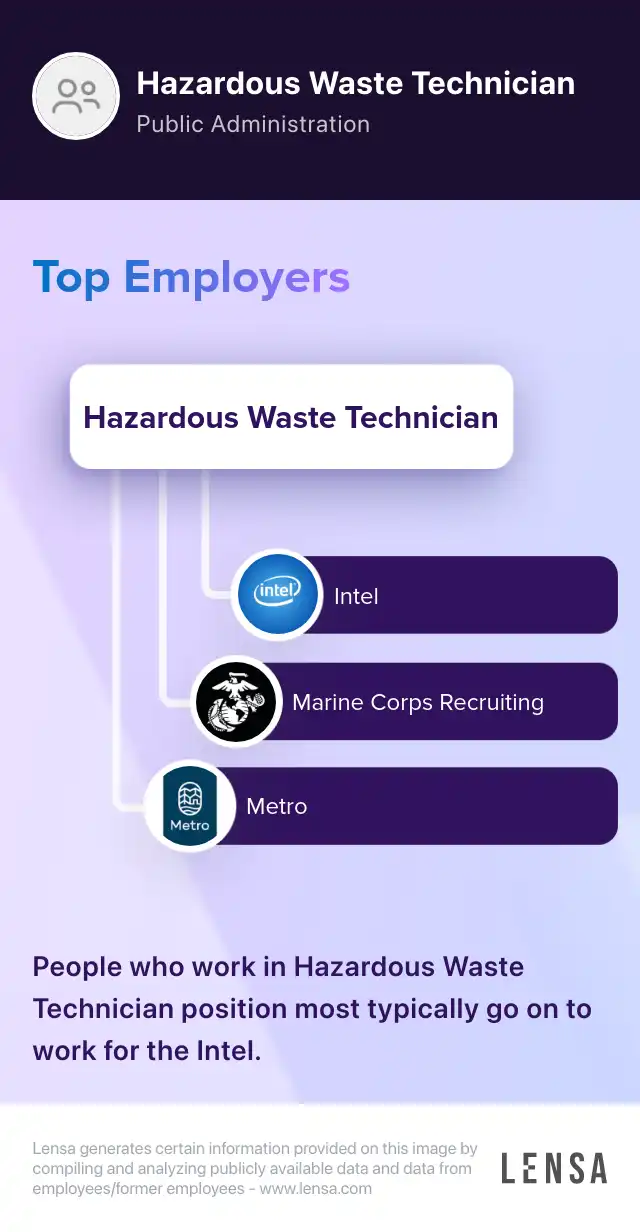 Hazardous Waste Technician
Public Administration

Top Employers

Hazardous Waste Technician

intel
Intel

Marine Corps Recruiting

Metro
Metro

People who work in Hazardous Waste Technician position most typically go on to work for the Intel.

Lensa generates certain information provided on this image by compiling and analyzing publicly available data and data from employees/former employees - www.lensa.com

LENSA