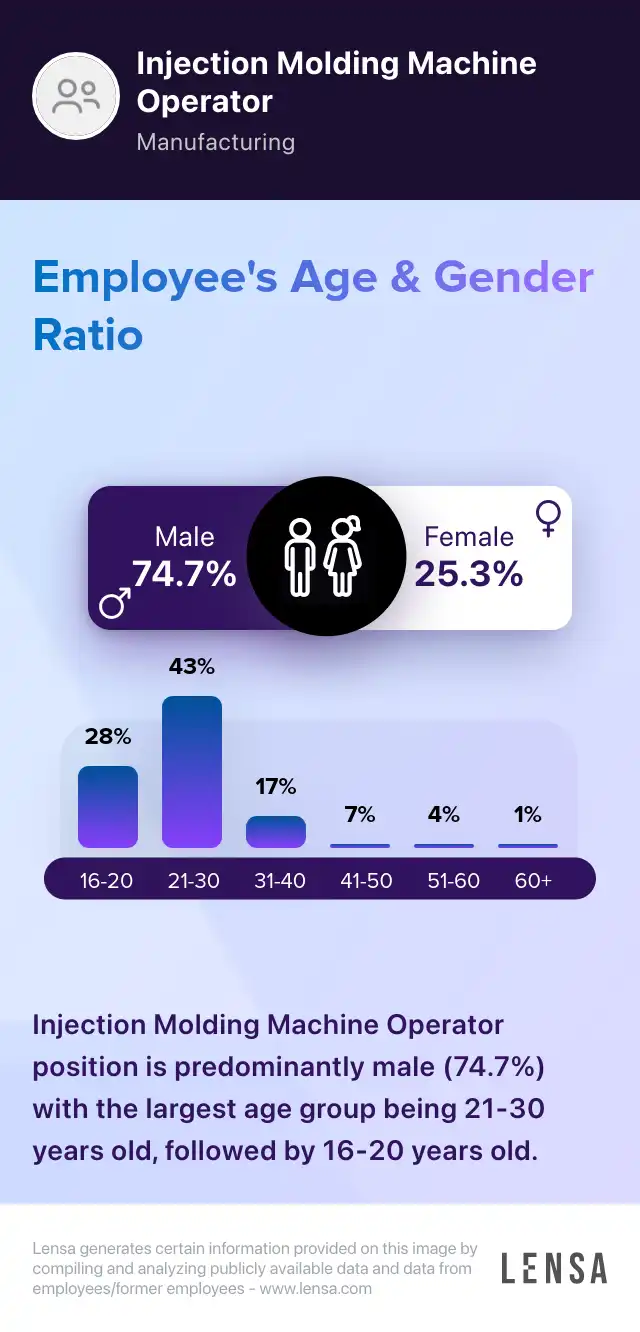 Injection Molding Machine Operator

Manufacturing

Employee's Age & Gender Ratio

Male
74.7%

Female
25.3%

28%
43%
17%
7%
4%
1%

16-20
21-30
31-40
41-50
51-60
60+

Injection Molding Machine Operator position is predominantly male (74.7%) with the largest age group being 21-30 years old, followed by 16-20 years old.

Lensa generates certain information provided on this image by compiling and analyzing publicly available data and data from employees/former employees - www.lensa.com

LENSA