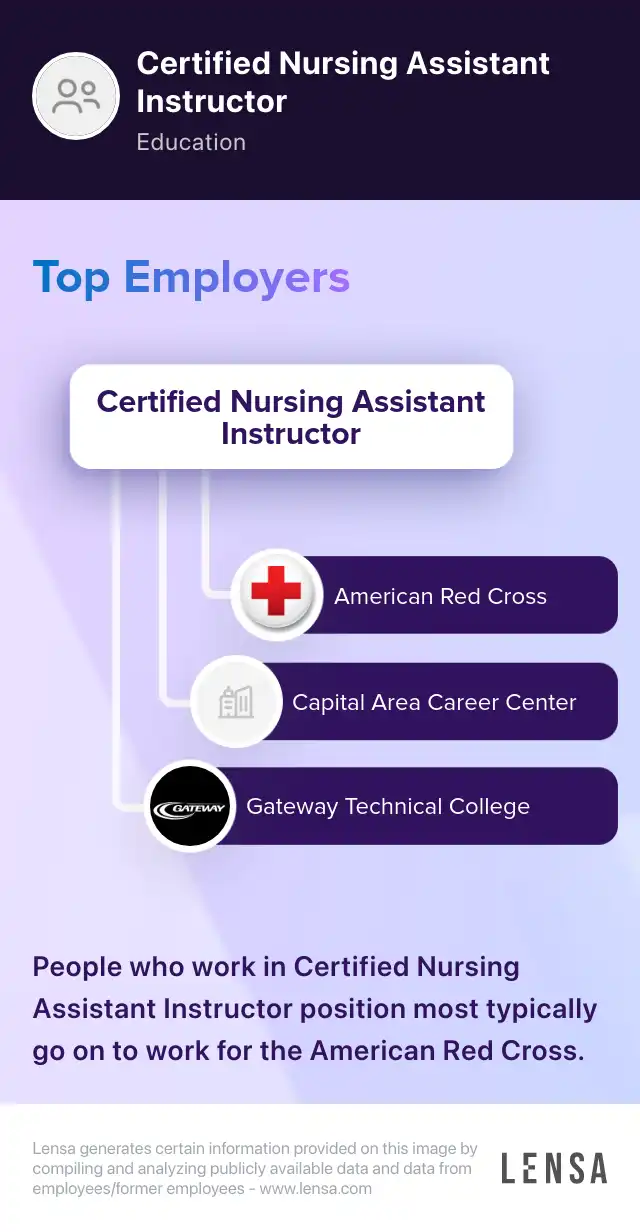 Certified Nursing Assistant Instructor
Education

Top Employers

Certified Nursing Assistant Instructor

American Red Cross

Capital Area Career Center

GATEWAY
Gateway Technical College

People who work in Certified Nursing Assistant Instructor position most typically go on to work for the American Red Cross.

Lensa generates certain information provided on this image by compiling and analyzing publicly available data and data from employees/former employees - www.lensa.com

LENSA