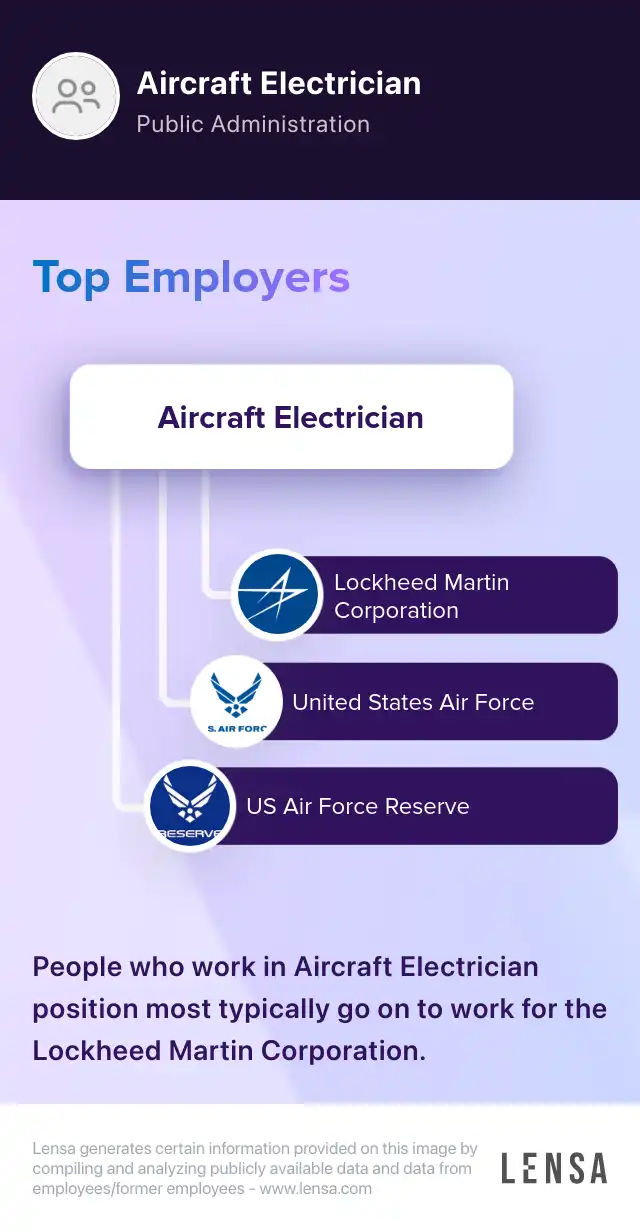 Aircraft Electrician
Public Administration

Top Employers

Aircraft Electrician

Lockheed Martin Corporation

S. AIR FORC

United States Air Force

RESERVE

US Air Force Reserve

People who work in Aircraft Electrician position most typically go on to work for the Lockheed Martin Corporation.

Lensa generates certain information provided on this image by compiling and analyzing publicly available data and data from employees/former employees - www.lensa.com

LENSA