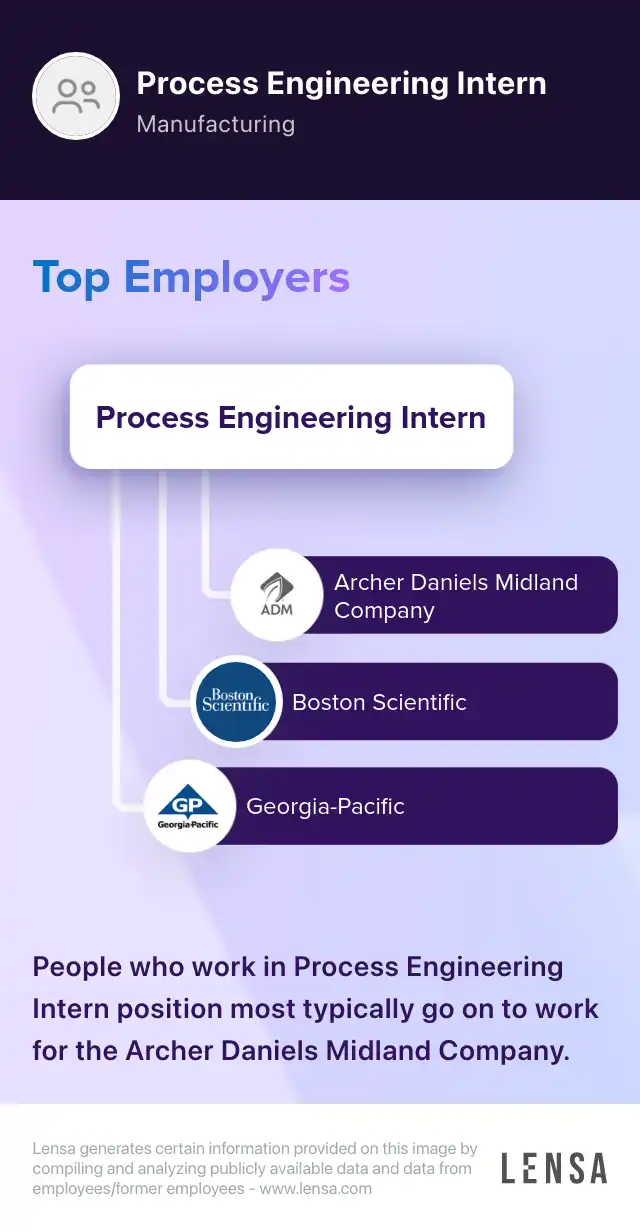 Process Engineering Intern
Manufacturing

Top Employers

Process Engineering Intern

ADM
Archer Daniels Midland Company

Boston Scientific
Boston Scientific

GP
Georgia-Pacific
Georgia-Pacific

People who work in Process Engineering Intern position most typically go on to work for the Archer Daniels Midland Company.

Lensa generates certain information provided on this image by compiling and analyzing publicly available data and data from employees/former employees - www.lensa.com

LENSA