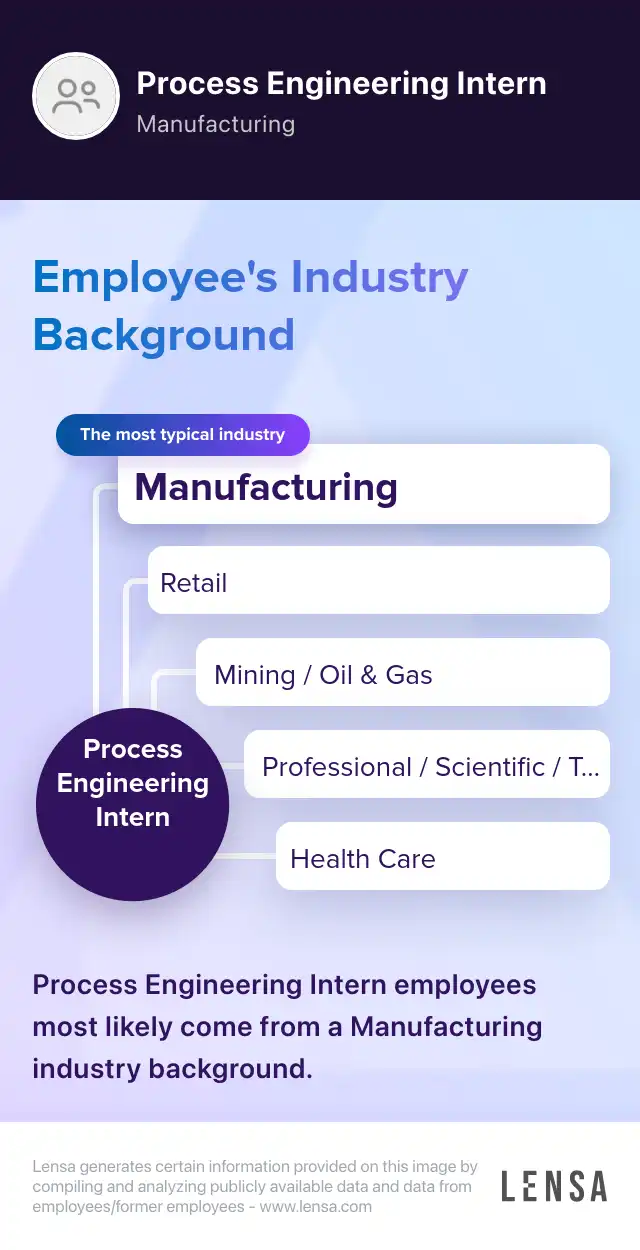 Process Engineering Intern
Manufacturing

Employee's Industry Background

The most typical industry

Manufacturing

Retail

Mining / Oil & Gas

Professional / Scientific / T...

Health Care

Process Engineering Intern

Process Engineering Intern employees most likely come from a Manufacturing industry background.

Lensa generates certain information provided on this image by compiling and analyzing publicly available data and data from employees/former employees - www.lensa.com

LENSA