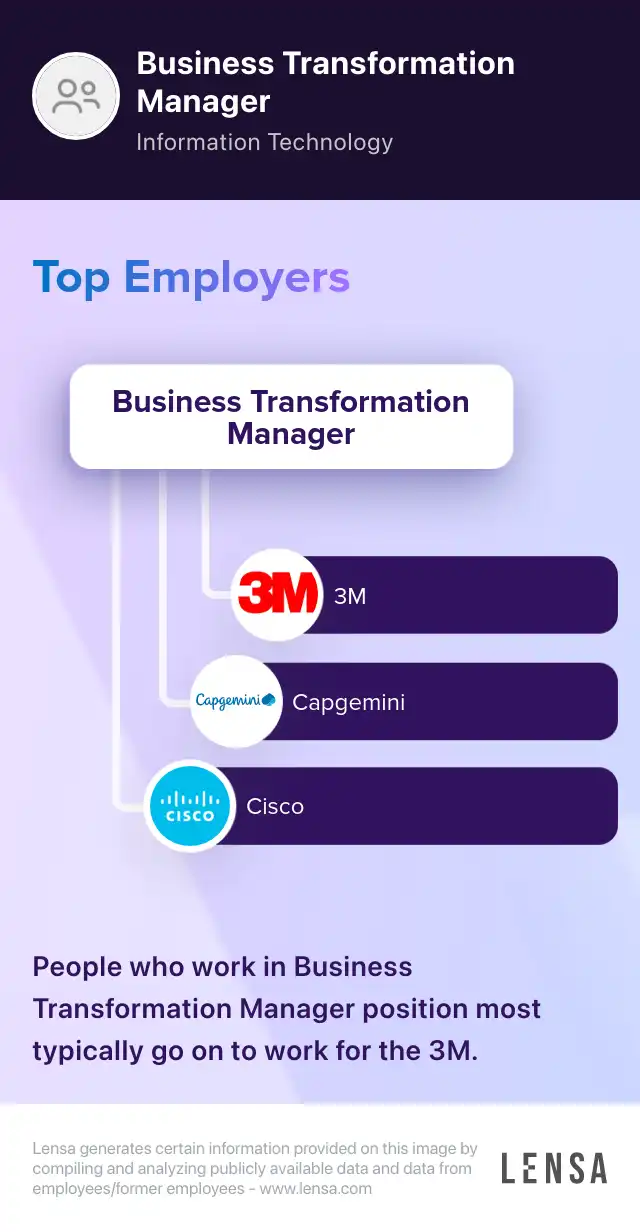 Business Transformation Manager
Information Technology

Top Employers

Business Transformation Manager

3M
3M

Capgemini
Capgemini

CISCO
Cisco

People who work in Business Transformation Manager position most typically go on to work for the 3M.

Lensa generates certain information provided on this image by compiling and analyzing publicly available data and data from employees/former employees - www.lensa.com

LENSA