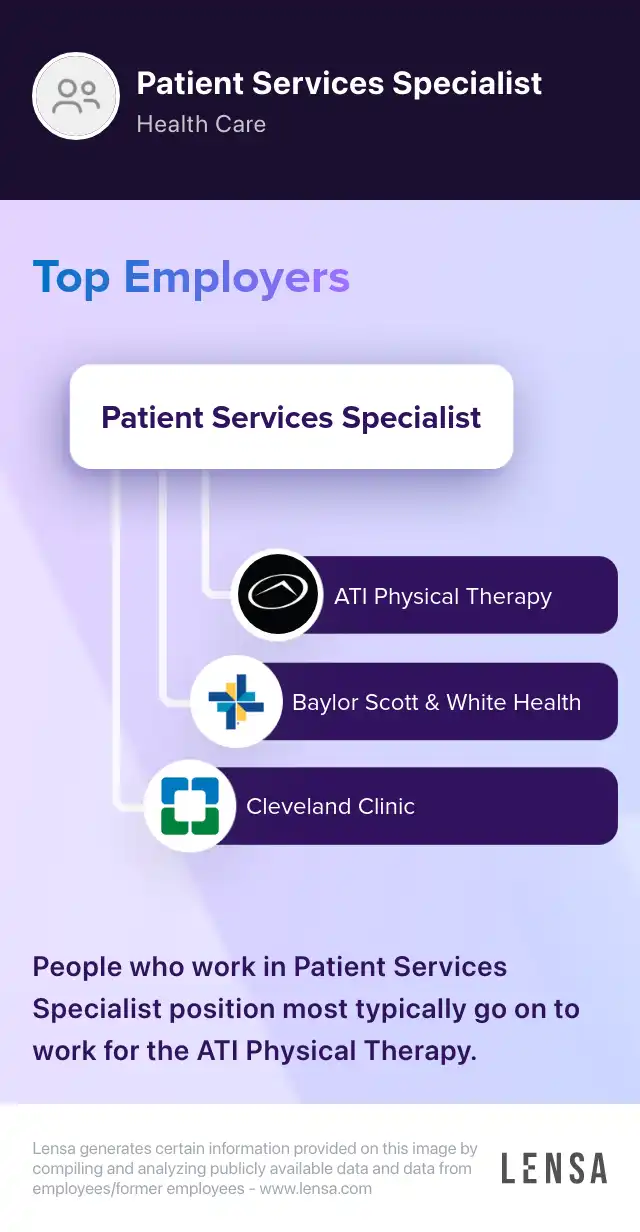 Patient Services Specialist
Health Care

Top Employers

Patient Services Specialist

ATI Physical Therapy

Baylor Scott & White Health

Cleveland Clinic

People who work in Patient Services Specialist position most typically go on to work for the ATI Physical Therapy.

Lensa generates certain information provided on this image by compiling and analyzing publicly available data and data from employees/former employees - www.lensa.com

LENSA