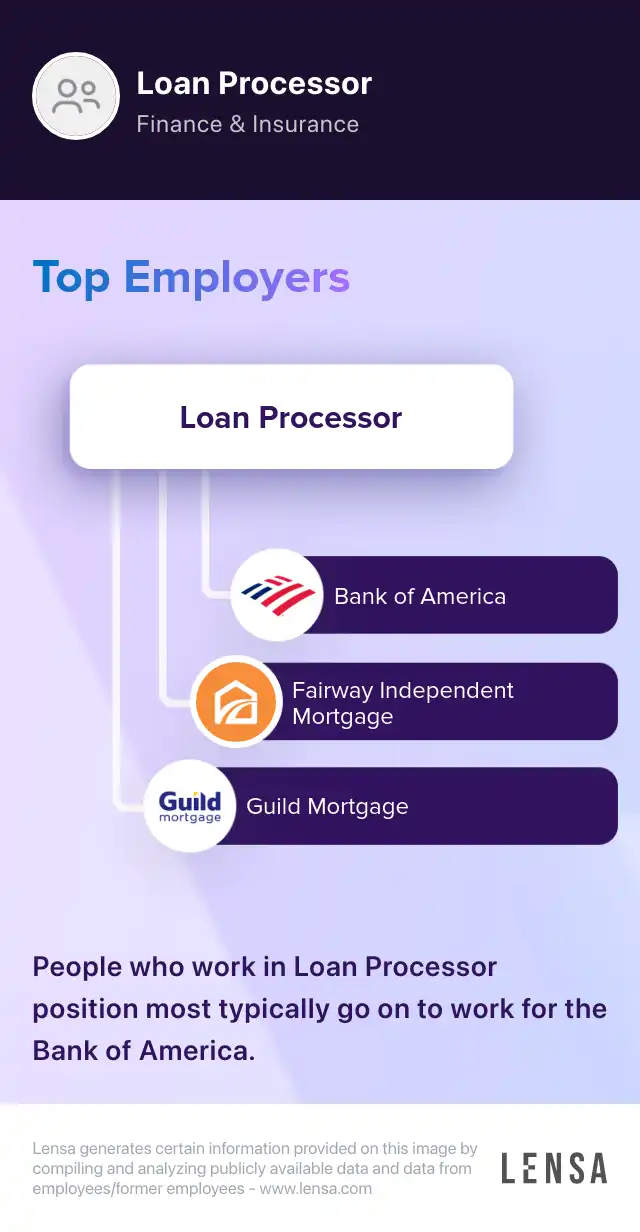 Loan Processor
Finance & Insurance

Top Employers

Loan Processor

Bank of America

Fairway Independent Mortgage

Guild mortgage

Guild Mortgage

People who work in Loan Processor position most typically go on to work for the Bank of America.

Lensa generates certain information provided on this image by compiling and analyzing publicly available data and data from employees/former employees - www.lensa.com

LENSA