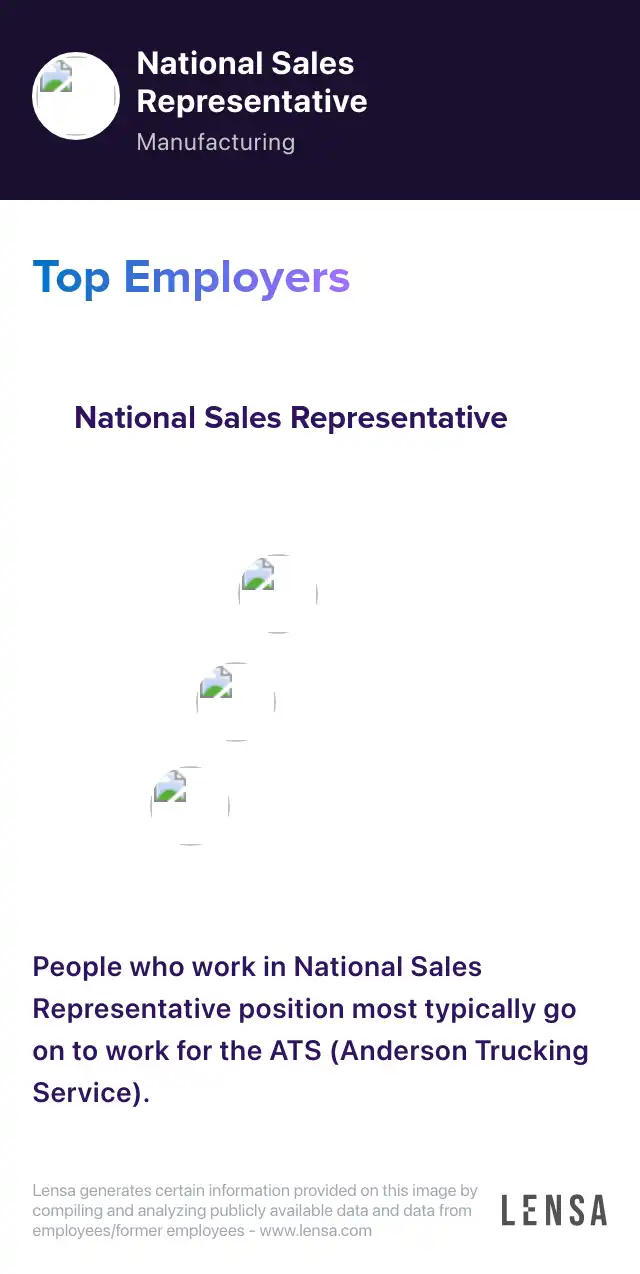 National Sales Representative
Manufacturing

Top Employers

National Sales Representative

People who work in National Sales Representative position most typically go on to work for the ATS (Anderson Trucking Service).

Lensa generates certain information provided on this image by compiling and analyzing publicly available data and data from employees/former employees - www.lensa.com

LENSA