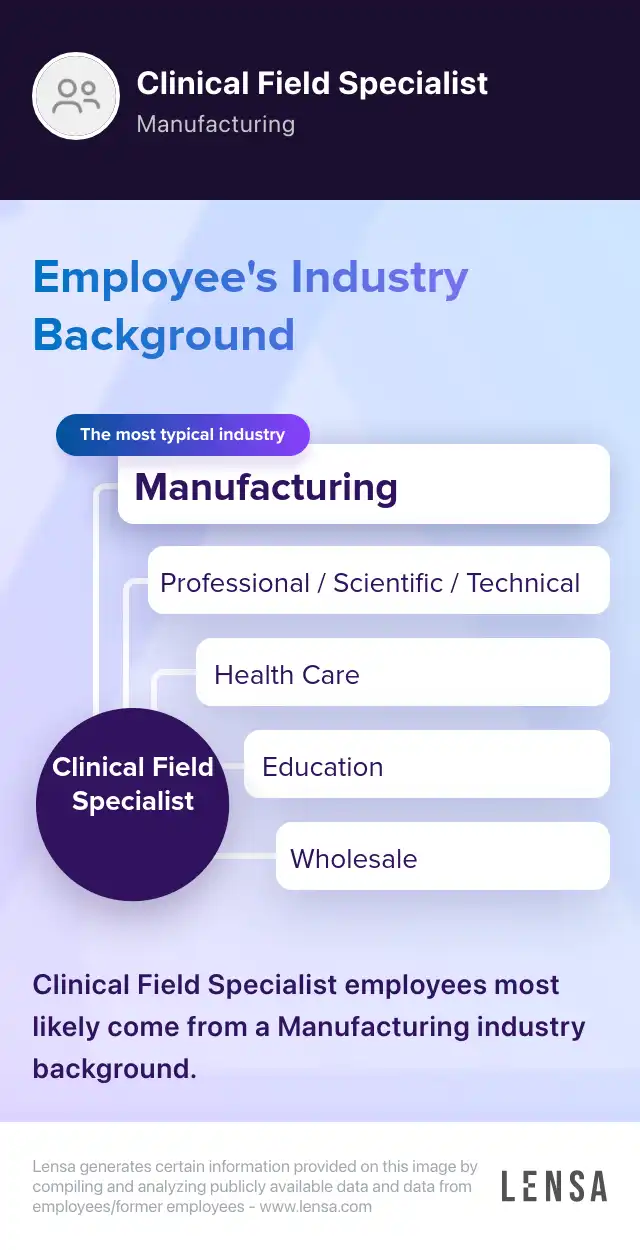 Clinical Field Specialist
Manufacturing

Employee's Industry Background

The most typical industry

Manufacturing

Professional / Scientific / Technical

Health Care

Education

Wholesale

Clinical Field Specialist

Clinical Field Specialist employees most likely come from a Manufacturing industry background.

Lensa generates certain information provided on this image by compiling and analyzing publicly available data and data from employees/former employees - www.lensa.com

LENSA