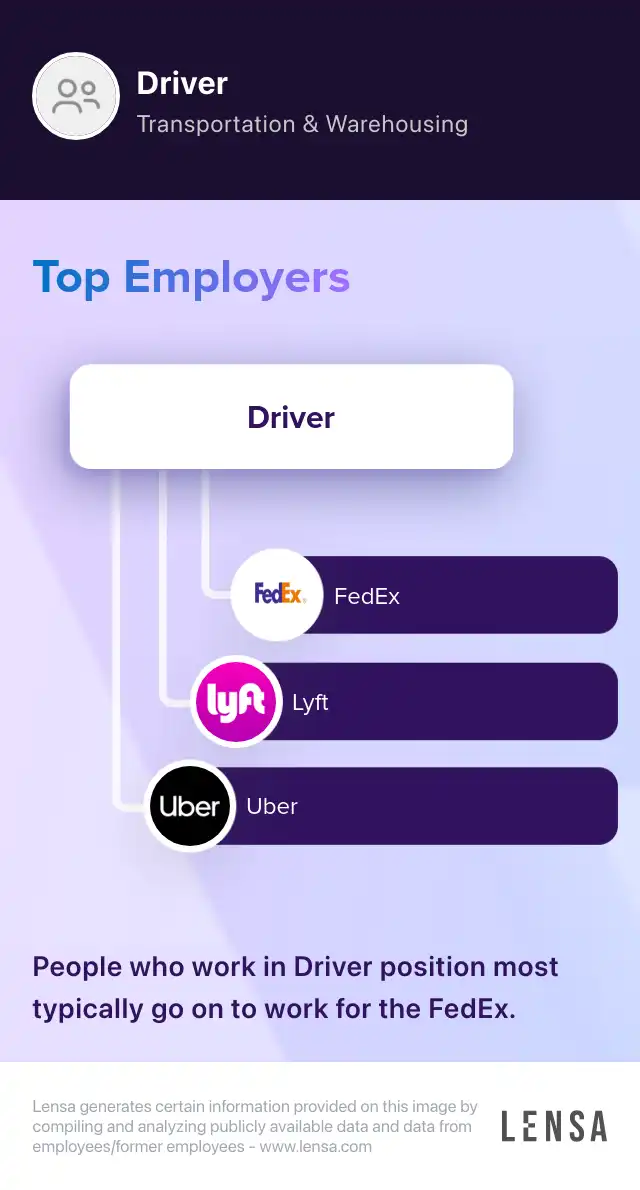 Driver
Transportation & Warehousing

Top Employers

Driver

FedEx FedEx

lyft Lyft

Uber Uber

People who work in Driver position most typically go on to work for the FedEx.

Lensa generates certain information provided on this image by compiling and analyzing publicly available data and data from employees/former employees - www.lensa.com

LENSA