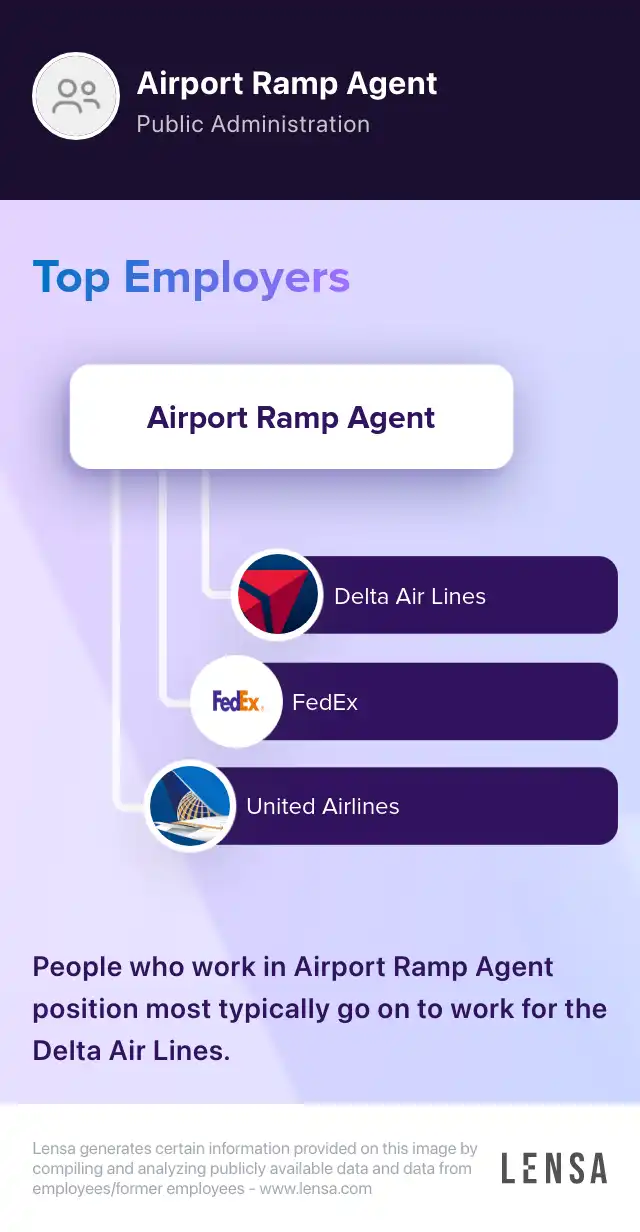 Airport Ramp Agent
Public Administration

Top Employers

Airport Ramp Agent

Delta Air Lines

FedEx FedEx

United Airlines

People who work in Airport Ramp Agent position most typically go on to work for the Delta Air Lines.

Lensa generates certain information provided on this image by compiling and analyzing publicly available data and data from employees/former employees - www.lensa.com

LENSA