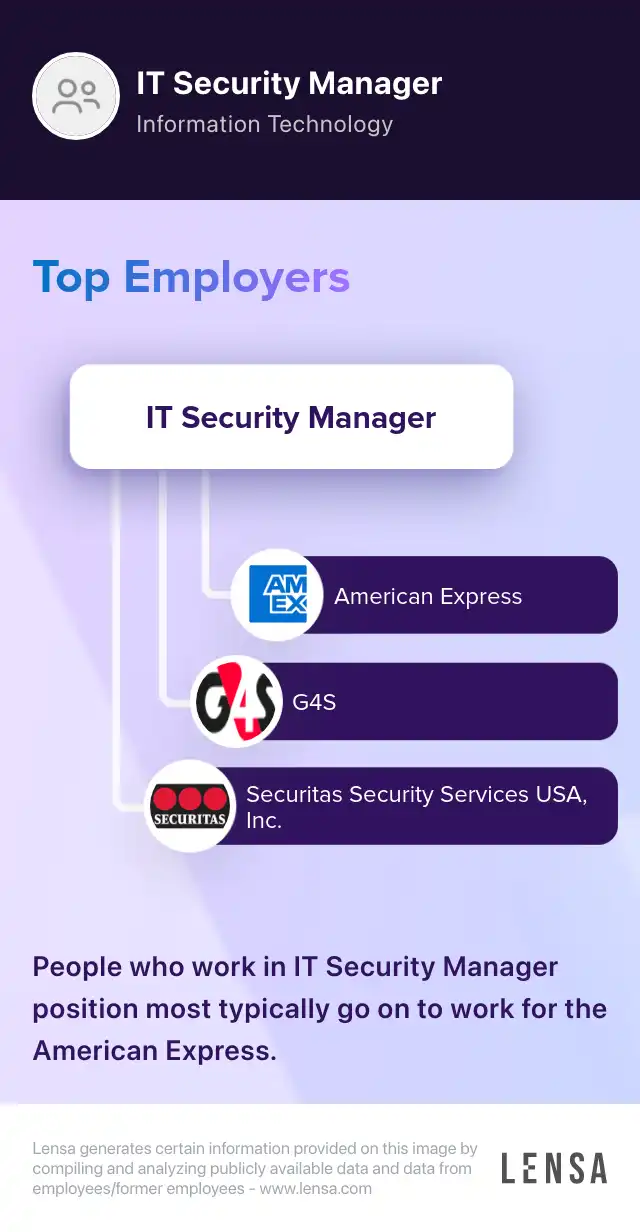 IT Security Manager
Information Technology

Top Employers

IT Security Manager

AM EX American Express

G4S G4S

SECURITAS Securitas Security Services USA, Inc.

People who work in IT Security Manager position most typically go on to work for the American Express.

Lensa generates certain information provided on this image by compiling and analyzing publicly available data and data from employees/former employees - www.lensa.com

LENSA