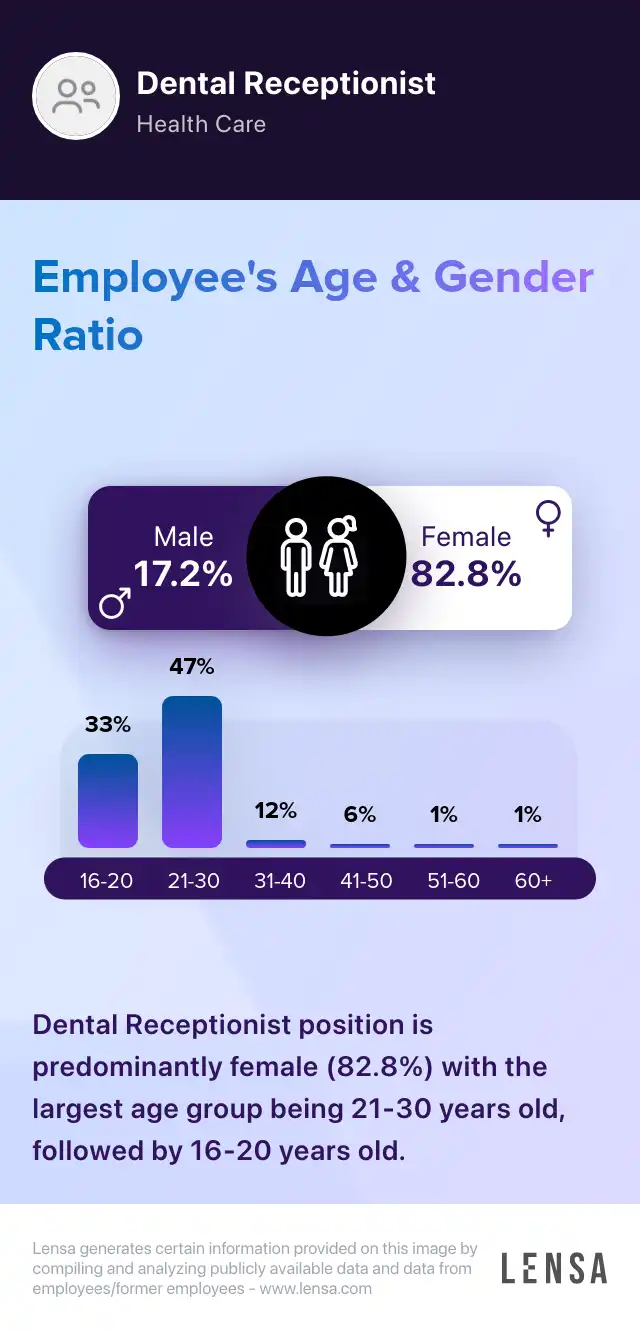 Dental Receptionist
Health Care

Employee's Age & Gender Ratio

Male
17.2%

Female
82.8%

33%
47%
12%
6%
1%
1%

16-20
21-30
31-40
41-50
51-60
60+

Dental Receptionist position is predominantly female (82.8%) with the largest age group being 21-30 years old, followed by 16-20 years old.

Lensa generates certain information provided on this image by compiling and analyzing publicly available data and data from employees/former employees - www.lensa.com

LENSA