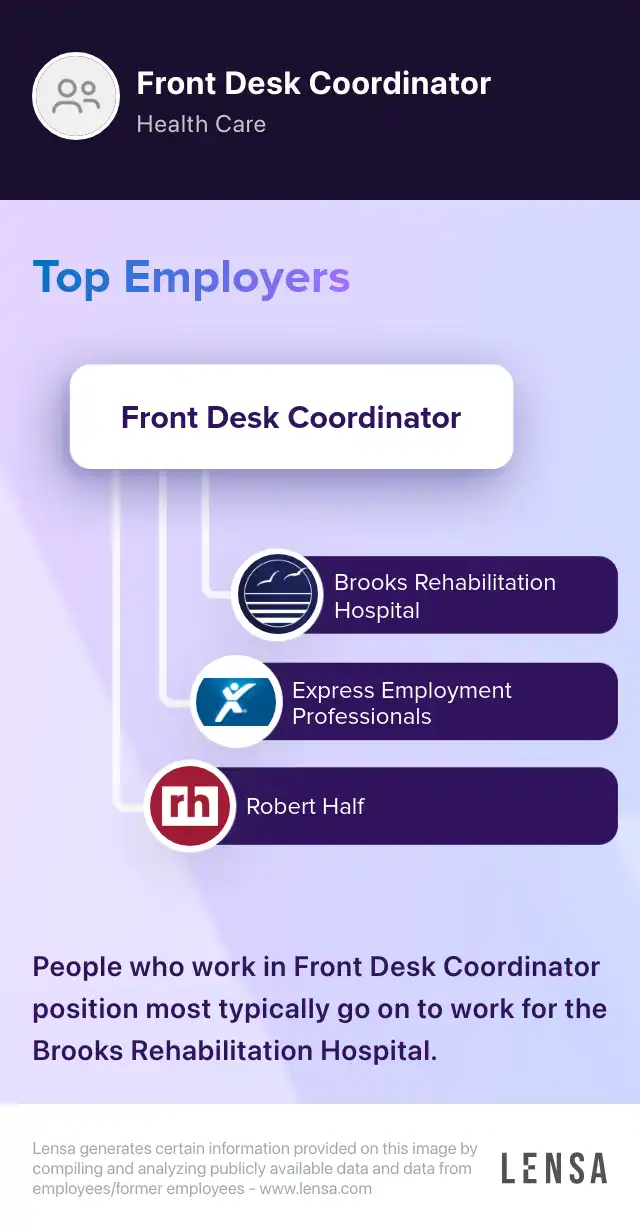 Front Desk Coordinator
Health Care

Top Employers

Front Desk Coordinator

Brooks Rehabilitation Hospital

Express Employment Professionals

rh

Robert Half

People who work in Front Desk Coordinator position most typically go on to work for the Brooks Rehabilitation Hospital.

Lensa generates certain information provided on this image by compiling and analyzing publicly available data and data from employees/former employees - www.lensa.com

LENSA