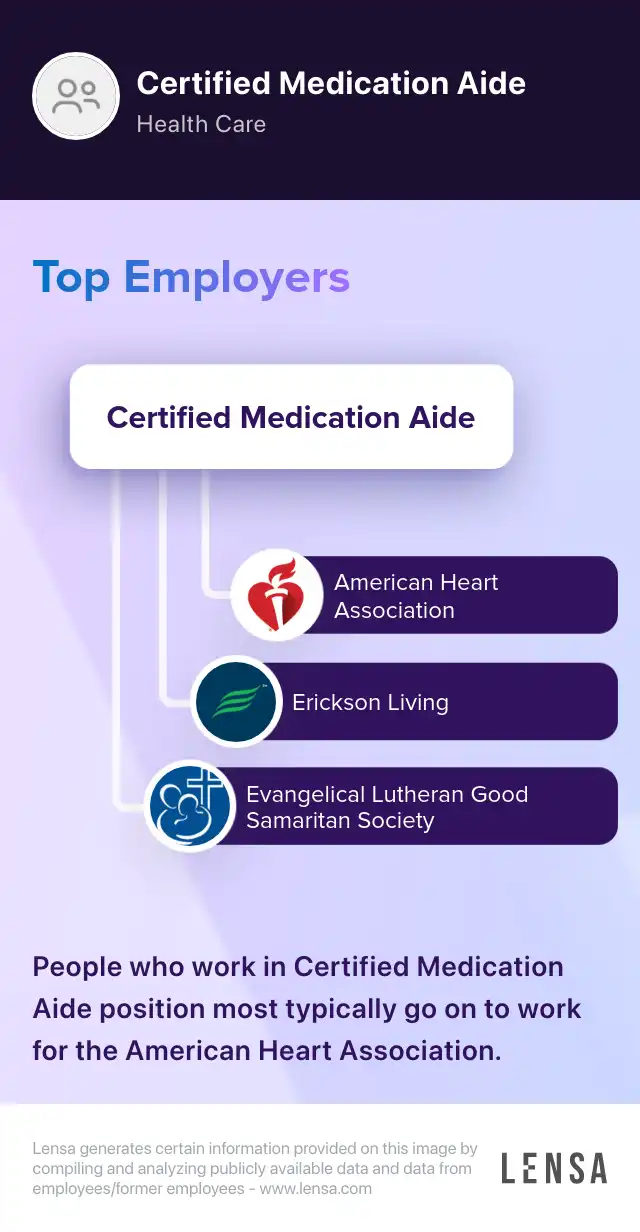 Certified Medication Aide
Health Care

Top Employers

Certified Medication Aide

American Heart Association

Erickson Living

Evangelical Lutheran Good Samaritan Society

People who work in Certified Medication Aide position most typically go on to work for the American Heart Association.

Lensa generates certain information provided on this image by compiling and analyzing publicly available data and data from employees/former employees - www.lensa.com

LENSA