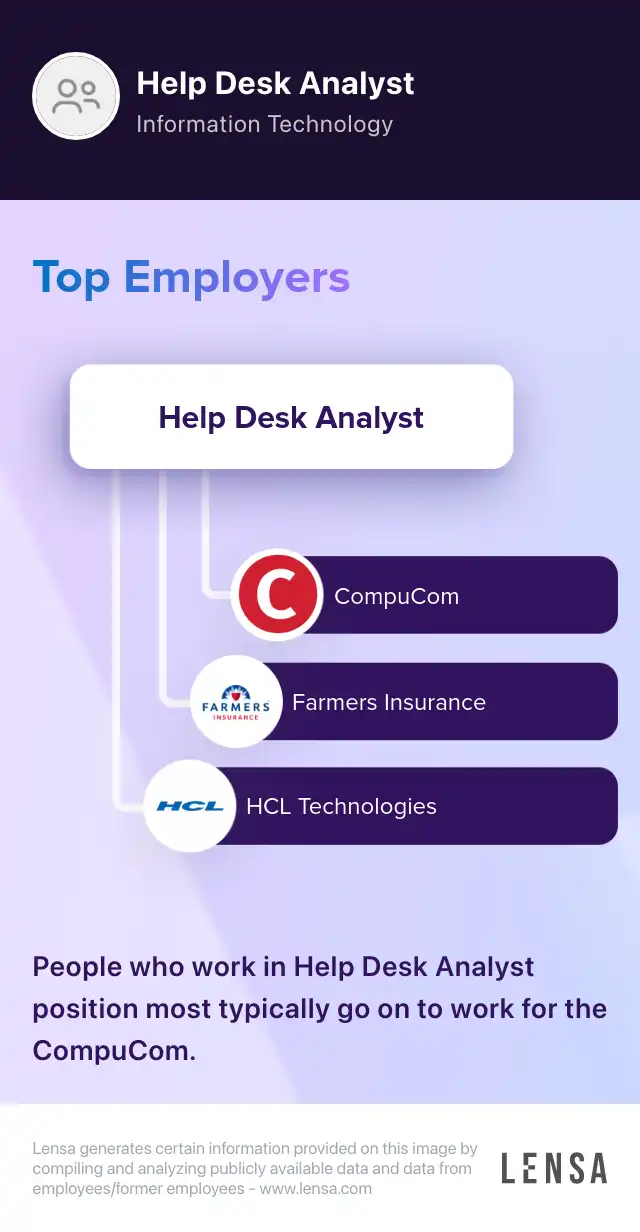 Help Desk Analyst
Information Technology

Top Employers

Help Desk Analyst

C CompuCom

FARMERS INSURANCE Farmers Insurance

HCL HCL Technologies

People who work in Help Desk Analyst position most typically go on to work for the CompuCom.

Lensa generates certain information provided on this image by compiling and analyzing publicly available data and data from employees/former employees - www.lensa.com

LENSA