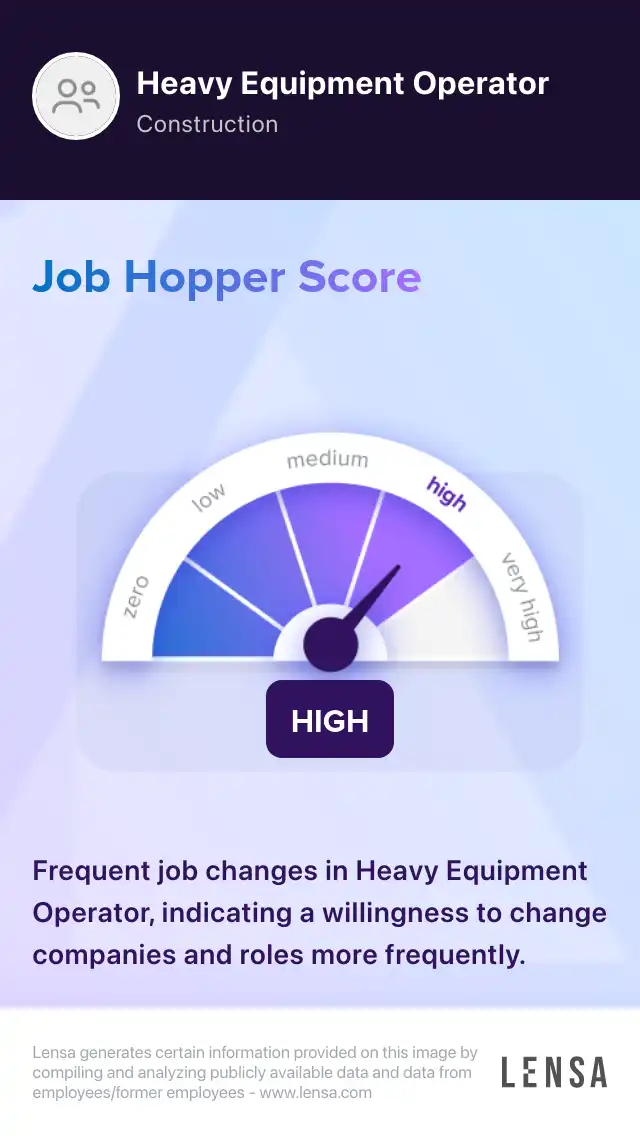 Heavy Equipment Operator
Construction

Job Hopper Score

zero
low
medium
high
very high

HIGH

Frequent job changes in Heavy Equipment Operator, indicating a willingness to change companies and roles more frequently.

Lensa generates certain information provided on this image by compiling and analyzing publicly available data and data from employees/former employees - www.lensa.com

LENSA