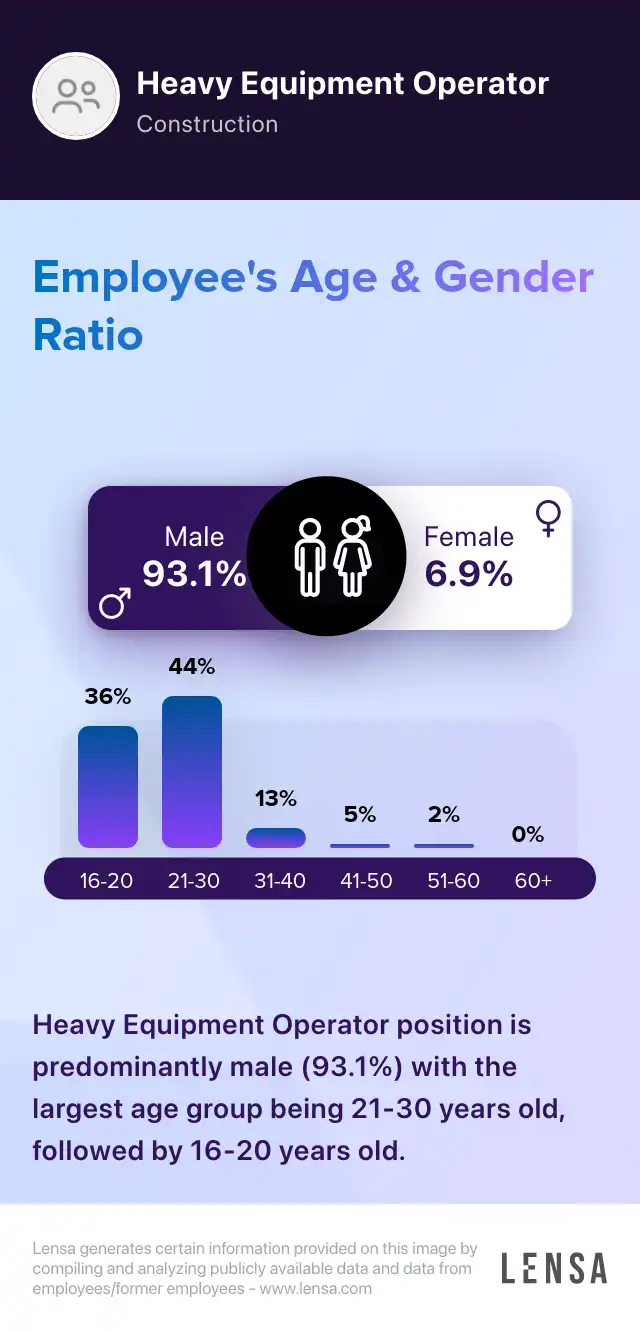 Heavy Equipment Operator
Construction

Employee's Age & Gender Ratio

Male
93.1%

Female
6.9%

36%
44%
13%
5%
2%
0%

16-20
21-30
31-40
41-50
51-60
60+

Heavy Equipment Operator position is predominantly male (93.1%) with the largest age group being 21-30 years old, followed by 16-20 years old.

Lensa generates certain information provided on this image by compiling and analyzing publicly available data and data from employees/former employees - www.lensa.com

LENSA