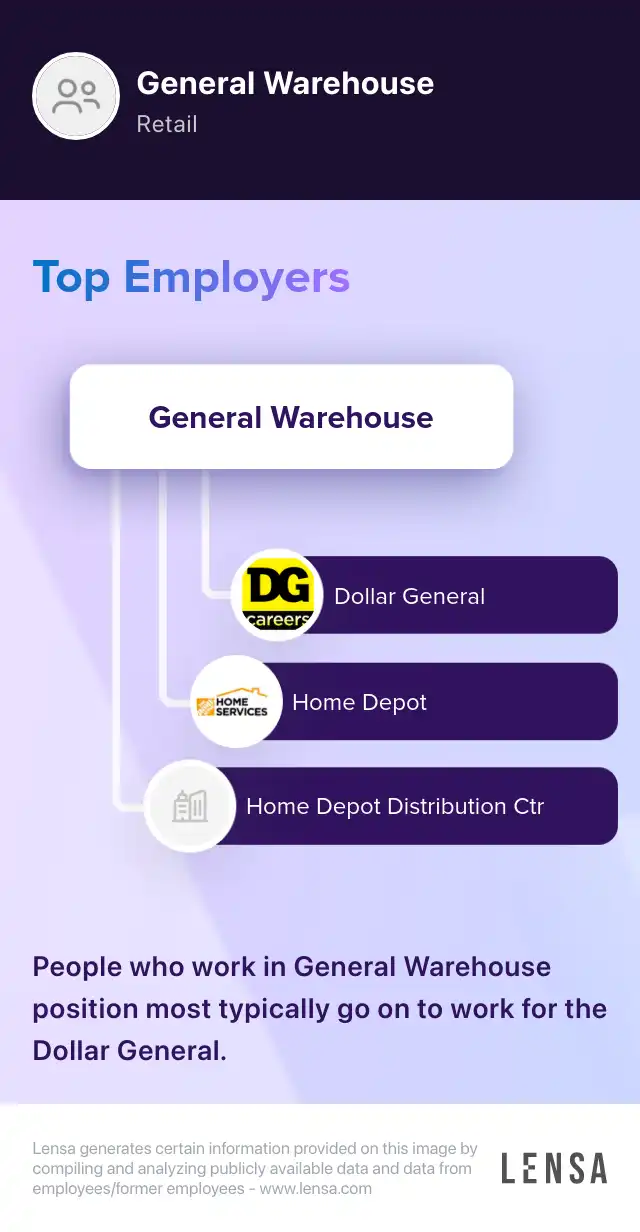 General Warehouse
Retail

Top Employers

General Warehouse

DG careers
Dollar General

HOME SERVICES
Home Depot

Home Depot Distribution Ctr

People who work in General Warehouse position most typically go on to work for the Dollar General.

Lensa generates certain information provided on this image by compiling and analyzing publicly available data and data from employees/former employees - www.lensa.com

LENSA