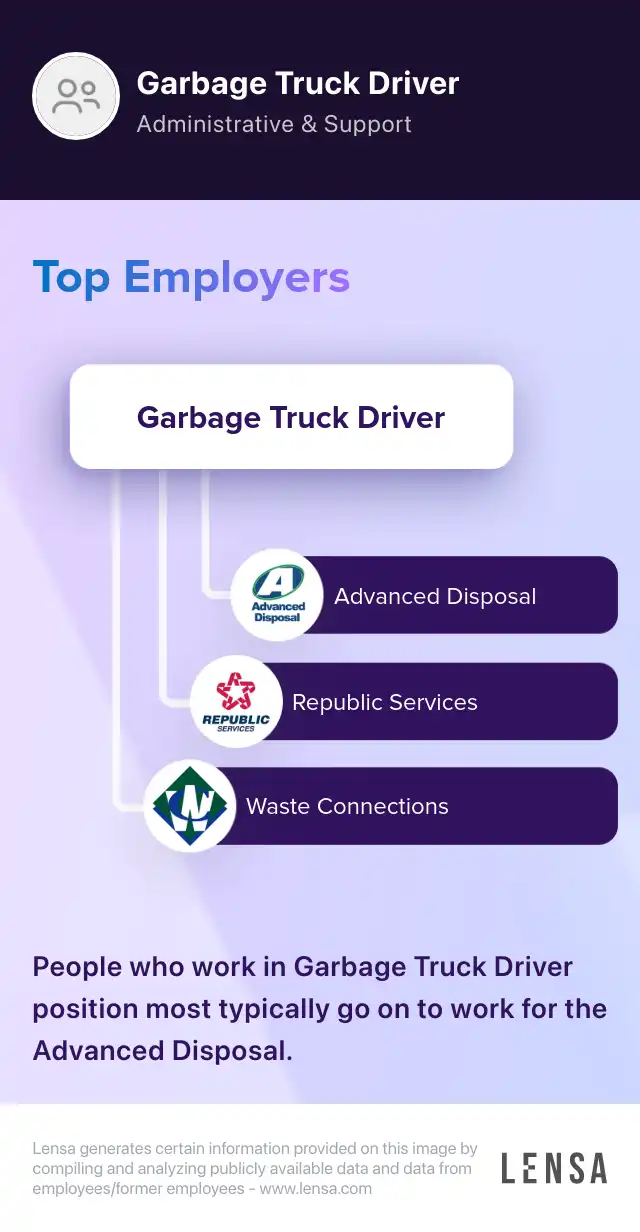 Garbage Truck Driver
Administrative & Support

Top Employers

Garbage Truck Driver

Advanced Disposal
Advanced Disposal

REPUBLIC SERVICES
Republic Services

Waste Connections

People who work in Garbage Truck Driver position most typically go on to work for the Advanced Disposal.

Lensa generates certain information provided on this image by compiling and analyzing publicly available data and data from employees/former employees - www.lensa.com

LENSA