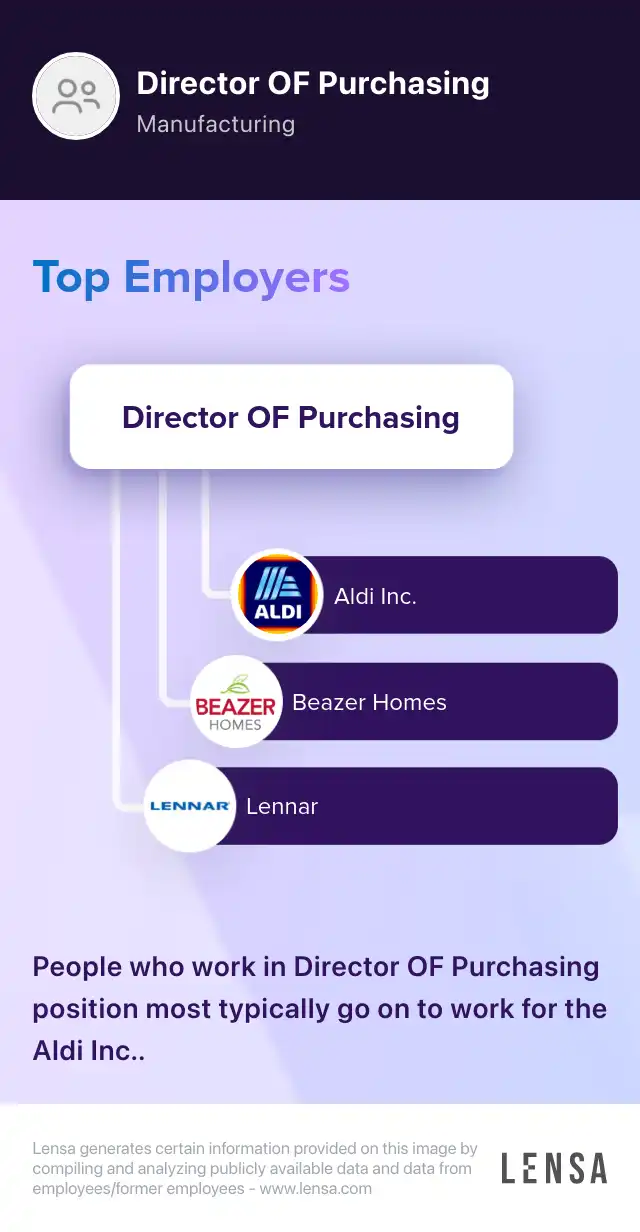 Director OF Purchasing
Manufacturing

Top Employers

Director OF Purchasing

ALDI
Aldi Inc.

BEAZER HOMES
Beazer Homes

LENNAR
Lennar

People who work in Director OF Purchasing position most typically go on to work for the Aldi Inc..

Lensa generates certain information provided on this image by compiling and analyzing publicly available data and data from employees/former employees - www.lensa.com

LENSA