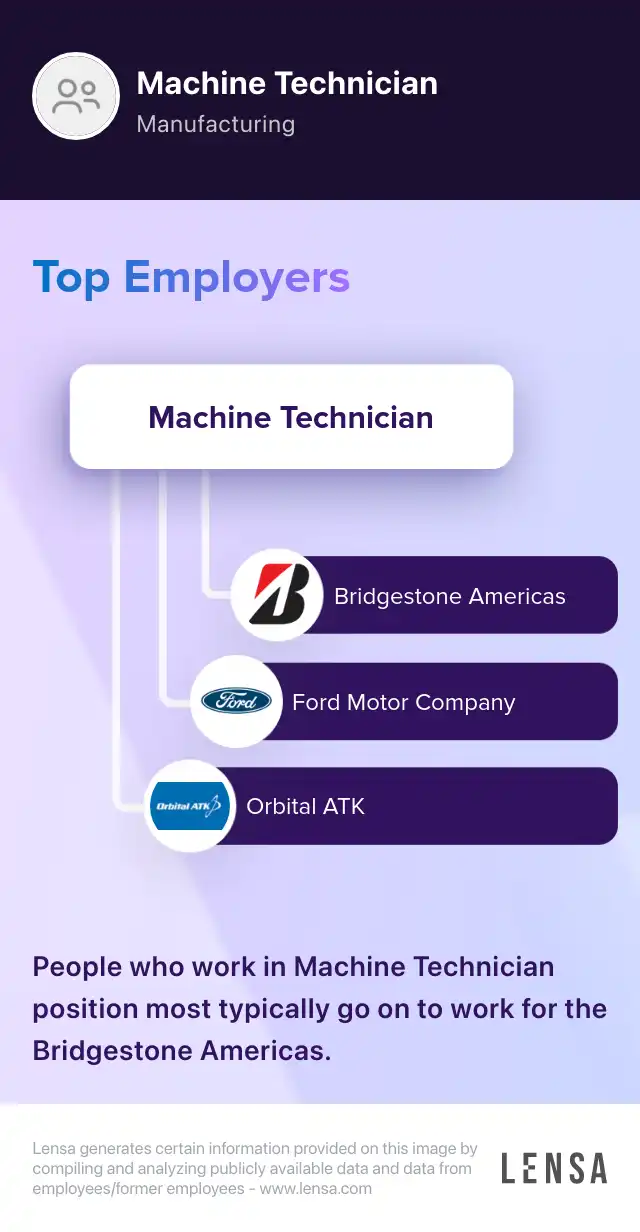 Machine Technician
Manufacturing

Top Employers

Machine Technician

Bridgestone Americas

Ford

Ford Motor Company

Orbital ATK

Orbital ATK

People who work in Machine Technician position most typically go on to work for the Bridgestone Americas.

Lensa generates certain information provided on this image by compiling and analyzing publicly available data and data from employees/former employees - www.lensa.com

LENSA