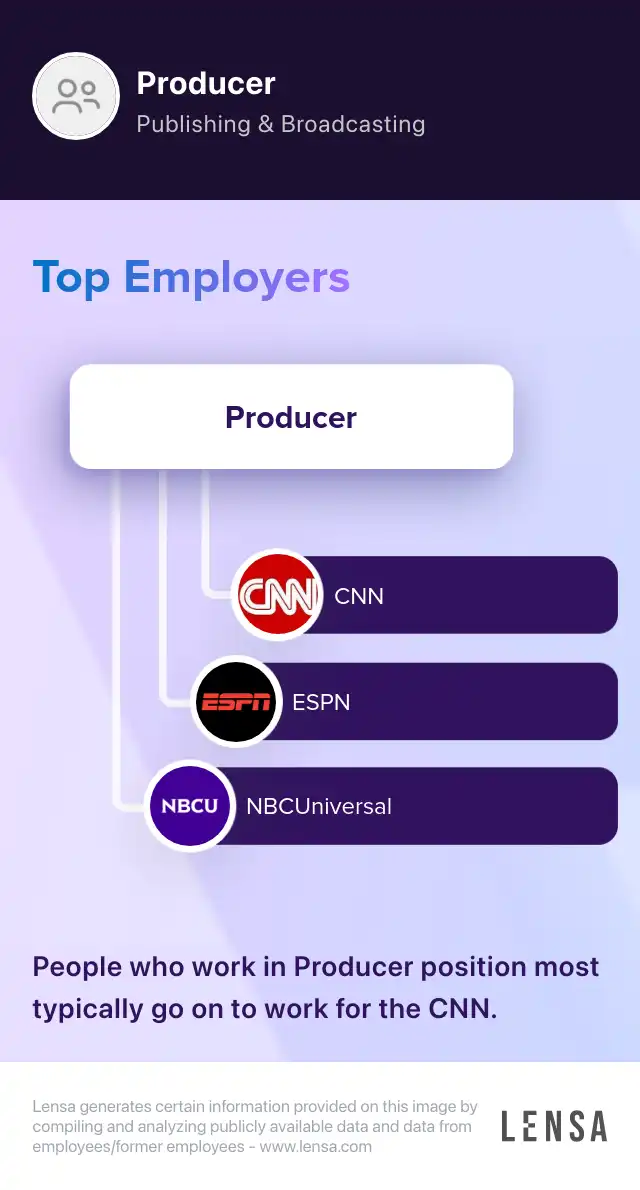 Producer
Publishing & Broadcasting

Top Employers

Producer

CNN CNN

ESPN ESPN

NBCU NBCUniversal

People who work in Producer position most typically go on to work for the CNN.

Lensa generates certain information provided on this image by compiling and analyzing publicly available data and data from employees/former employees – www.lensa.com

LENSA