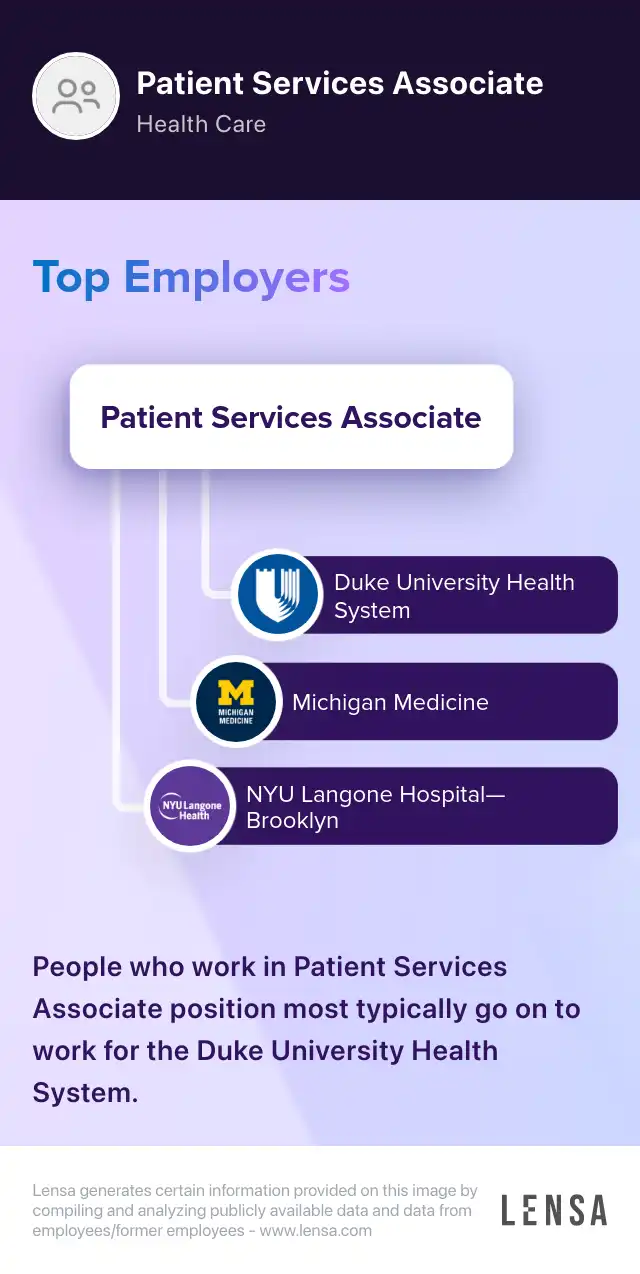 Patient Services Associate
Health Care

Top Employers

Patient Services Associate

Duke University Health System

M
MICHIGAN MEDICINE

Michigan Medicine

NYU Langone Health

NYU Langone Hospital—Brooklyn

People who work in Patient Services Associate position most typically go on to work for the Duke University Health System.

Lensa generates certain information provided on this image by compiling and analyzing publicly available data and data from employees/former employees - www.lensa.com

LENSA