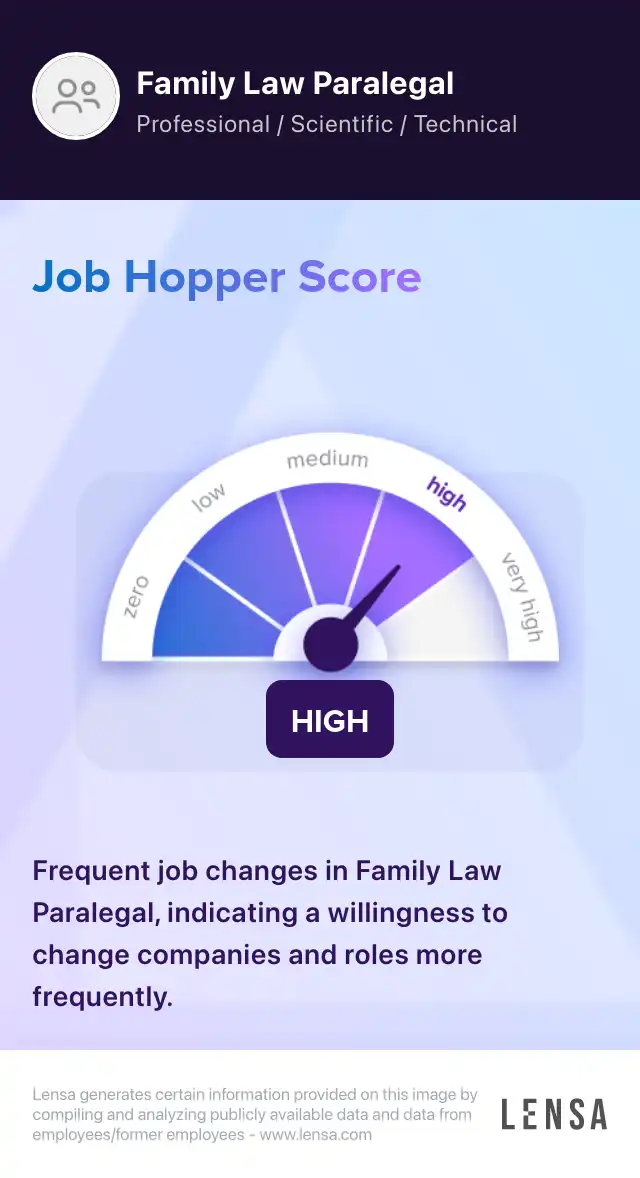 Family Law Paralegal
Professional / Scientific / Technical

Job Hopper Score

zero
low
medium
high
very high

HIGH

Frequent job changes in Family Law Paralegal, indicating a willingness to change companies and roles more frequently.

Lensa generates certain information provided on this image by compiling and analyzing publicly available data and data from employees/former employees - www.lensa.com

LENSA