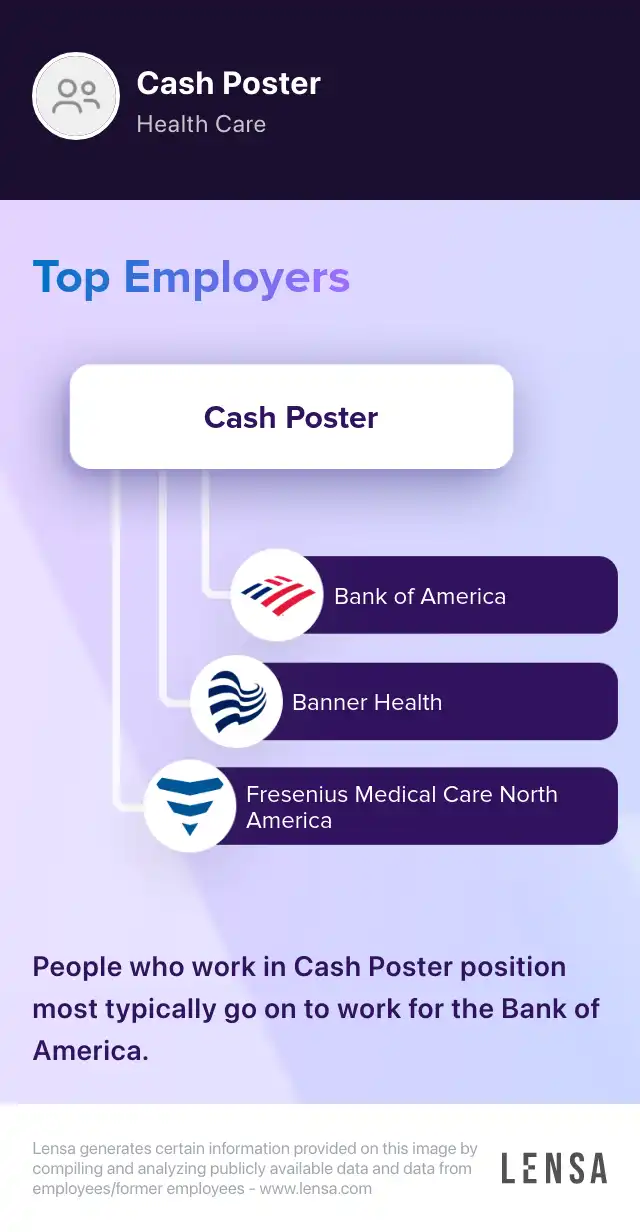 Cash Poster
Health Care

Top Employers

Cash Poster

Bank of America

Banner Health

Fresenius Medical Care North America

People who work in Cash Poster position most typically go on to work for the Bank of America.

Lensa generates certain information provided on this image by compiling and analyzing publicly available data and data from employees/former employees - www.lensa.com

LENSA