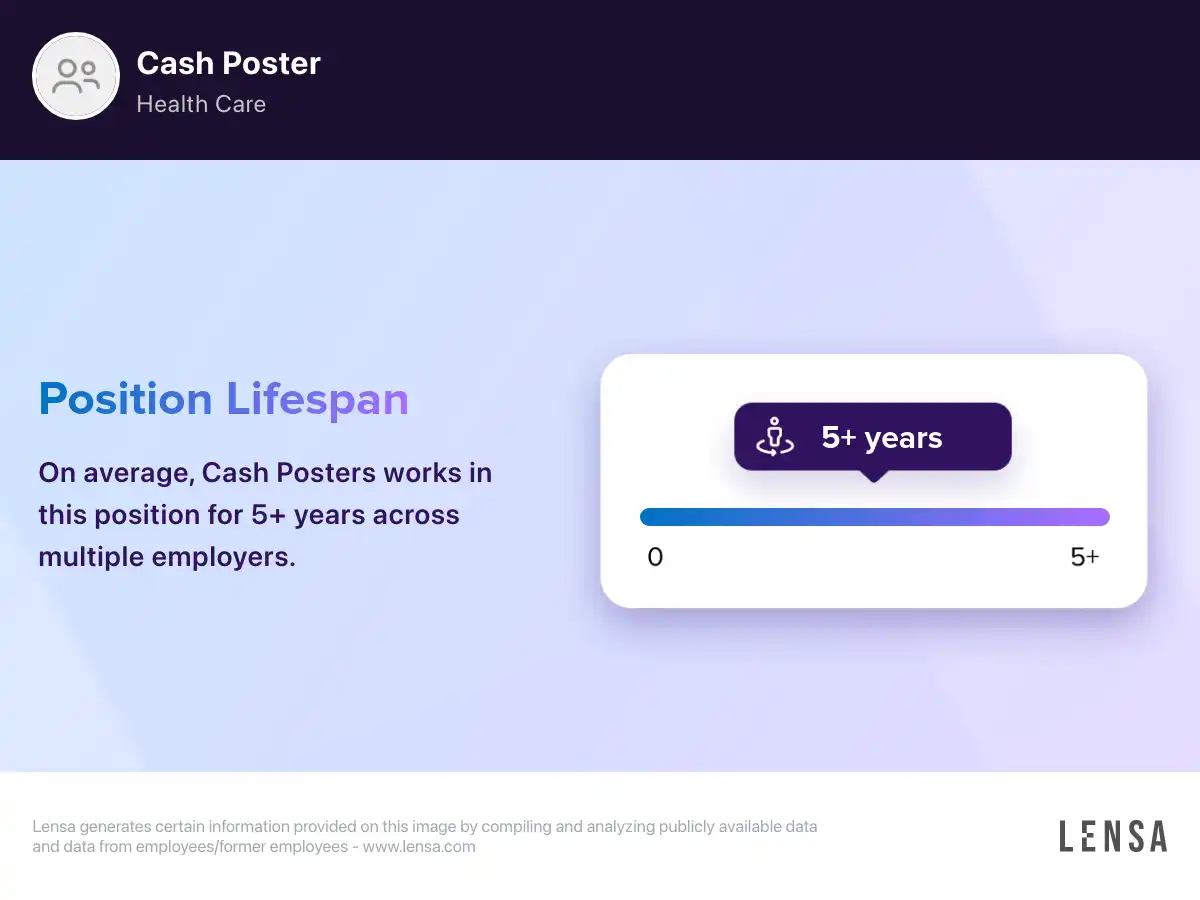 Cash Poster
Health Care

Position Lifespan

On average, Cash Posters works in this position for 5+ years across multiple employers.

5+ years

0

5+

Lensa generates certain information provided on this image by compiling and analyzing publicly available data and data from employees/former employees - www.lensa.com

LENSA