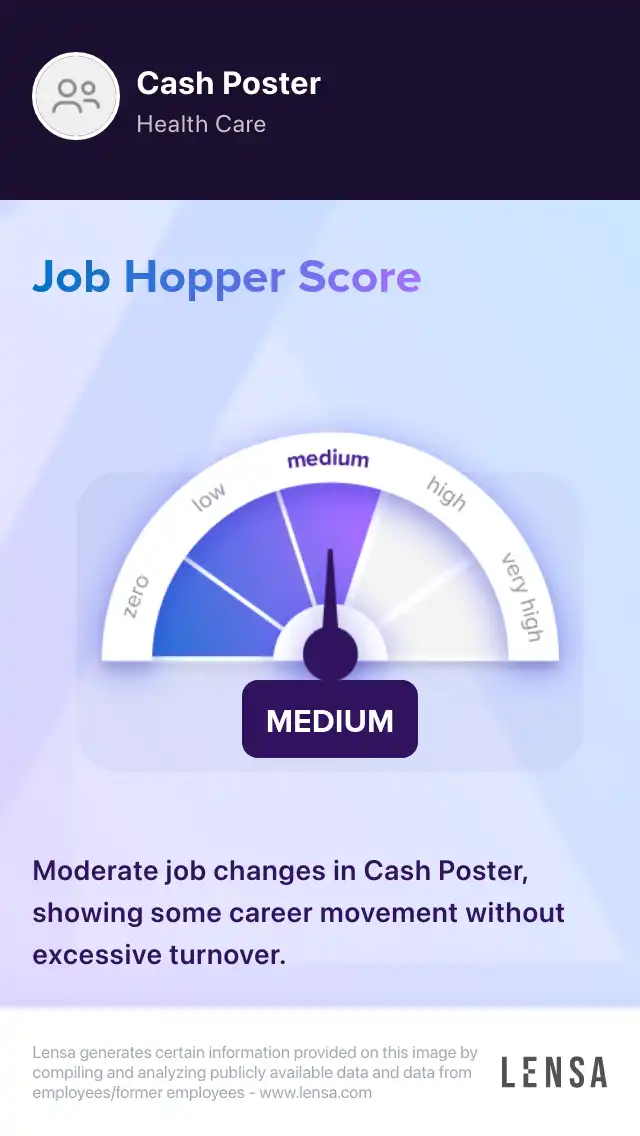 Cash Poster
Health Care

Job Hopper Score

zero
low
medium
high
very high

MEDIUM

Moderate job changes in Cash Poster, showing some career movement without excessive turnover.

Lensa generates certain information provided on this image by compiling and analyzing publicly available data and data from employees/former employees - www.lensa.com

LENSA