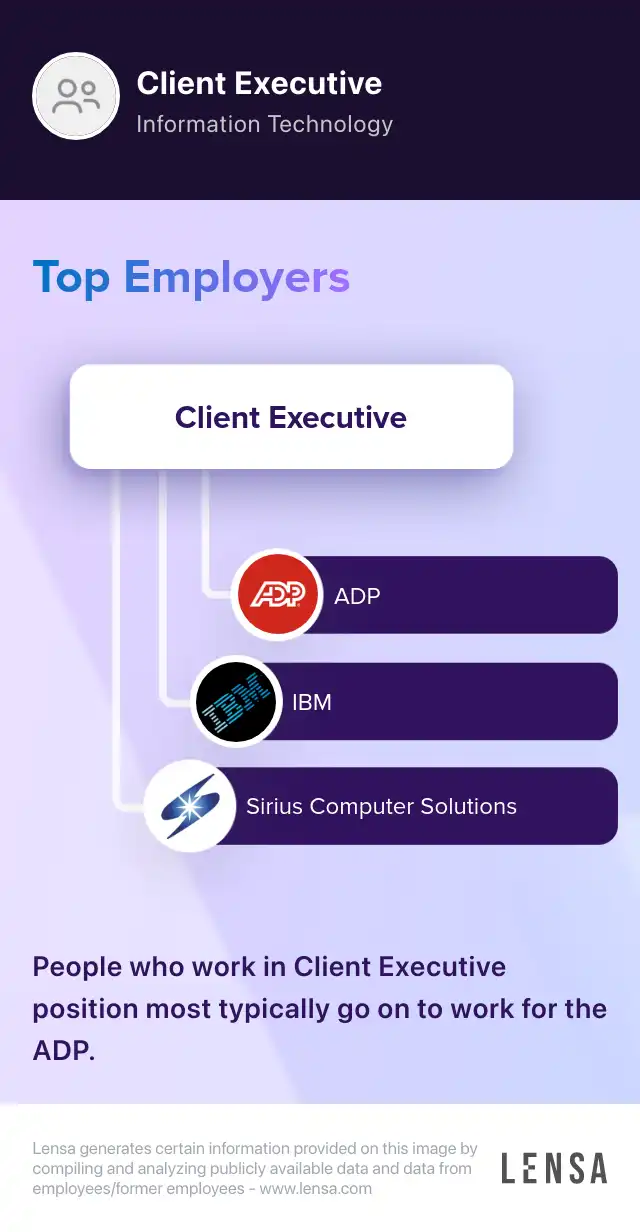 Client Executive
Information Technology

Top Employers

Client Executive

ADP

ADP

IBM

IBM

Sirius Computer Solutions

People who work in Client Executive position most typically go on to work for the ADP.

Lensa generates certain information provided on this image by compiling and analyzing publicly available data and data from employees/former employees - www.lensa.com

LENSA