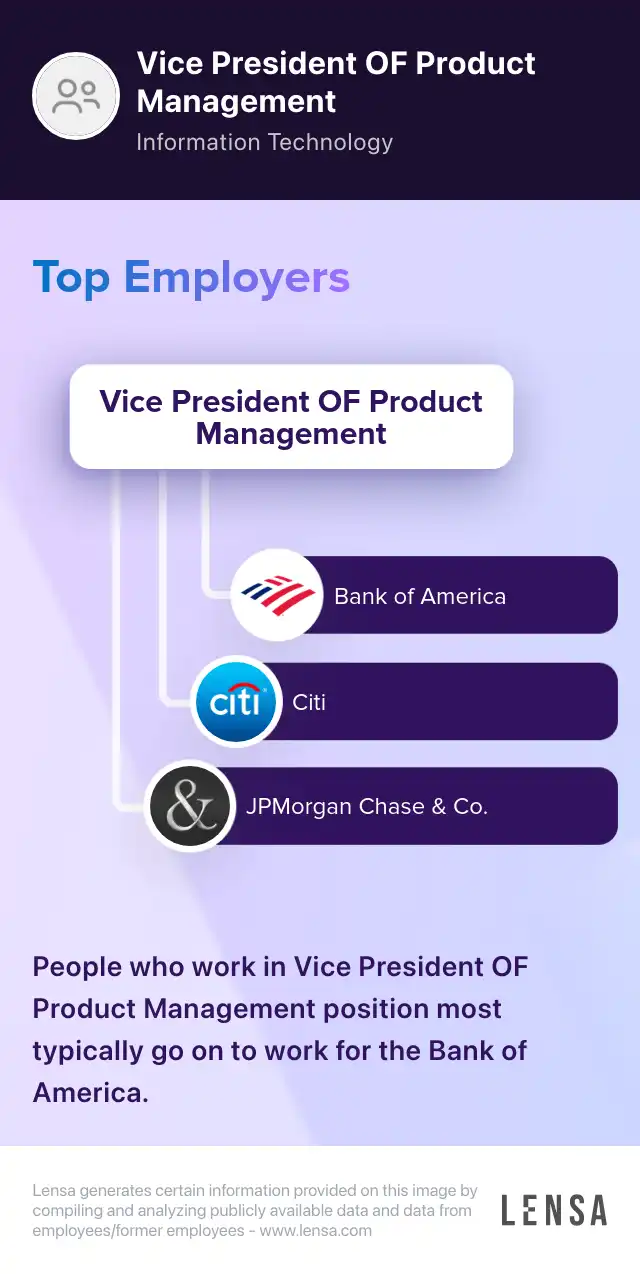 Vice President OF Product Management

Information Technology

Top Employers

Vice President OF Product Management

Bank of America

citi

Citi

&

JPMorgan Chase & Co.

People who work in Vice President OF Product Management position most typically go on to work for the Bank of America.

Lensa generates certain information provided on this image by compiling and analyzing publicly available data and data from employees/former employees - www.lensa.com

LENSA