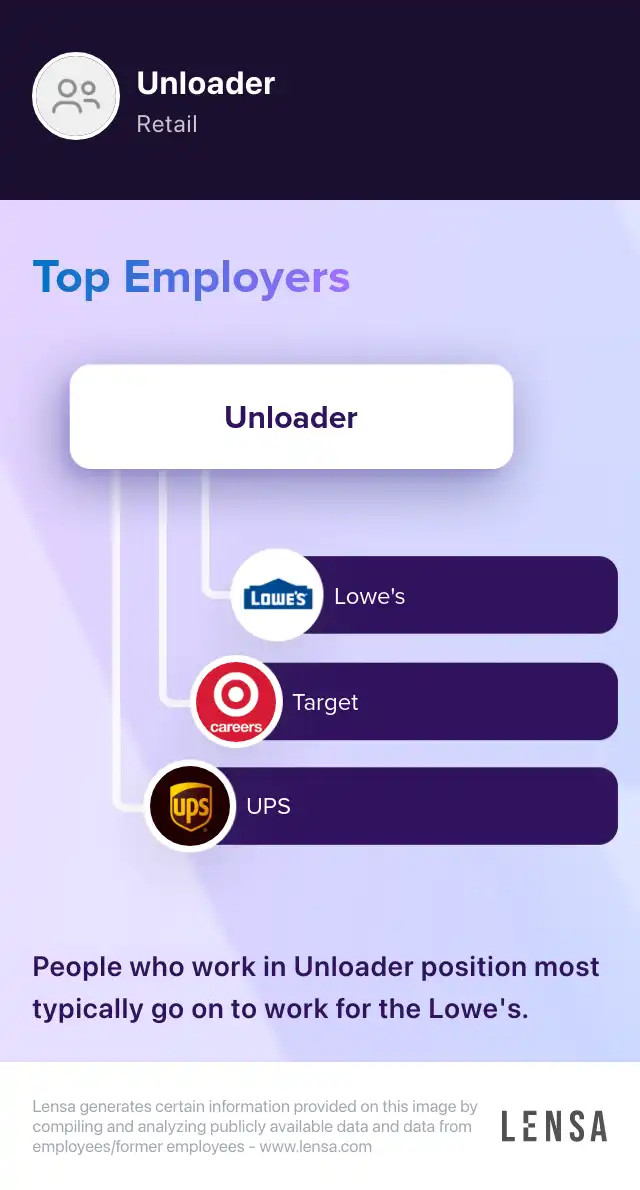 Unloader
Retail

Top Employers

Unloader

LOWE'S
Lowe's

careers
Target

ups
UPS

People who work in Unloader position most typically go on to work for the Lowe's.

Lensa generates certain information provided on this image by compiling and analyzing publicly available data and data from employees/former employees - www.lensa.com

LENSA