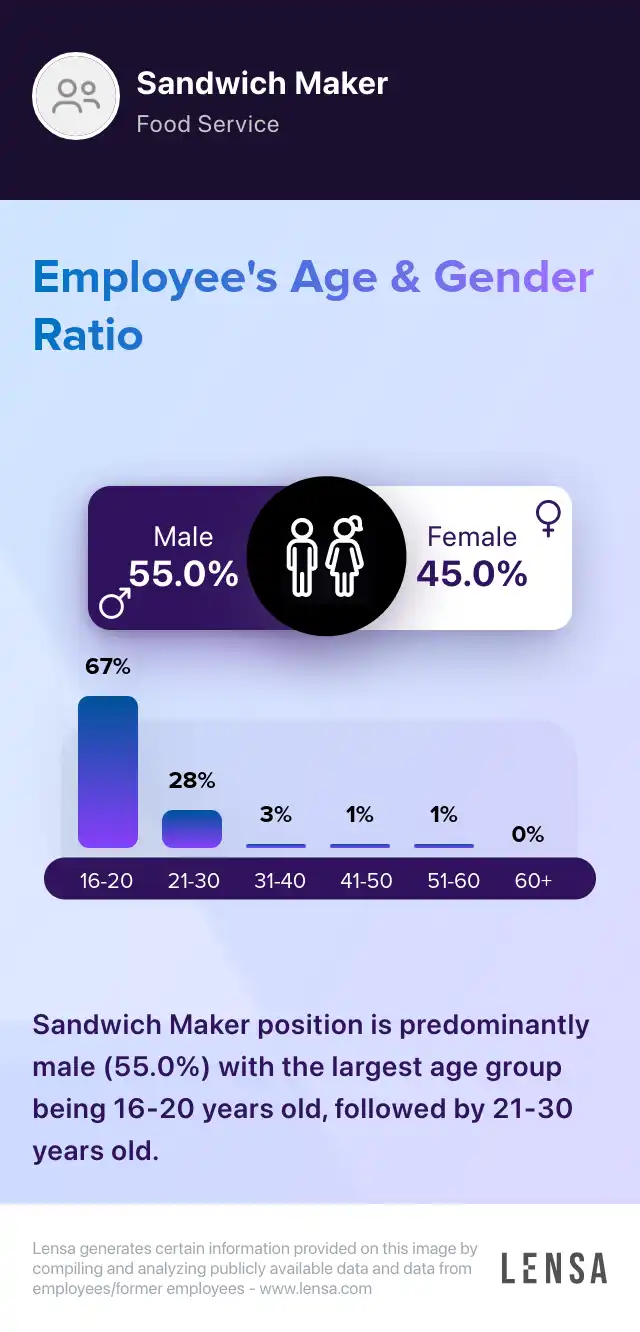 Sandwich Maker
Food Service

Employee's Age & Gender Ratio

Male
55.0%

Female
45.0%

67%
28%
3%
1%
1%
0%

16-20
21-30
31-40
41-50
51-60
60+

Sandwich Maker position is predominantly male (55.0%) with the largest age group being 16-20 years old, followed by 21-30 years old.

Lensa generates certain information provided on this image by compiling and analyzing publicly available data and data from employees/former employees - www.lensa.com

LENSA