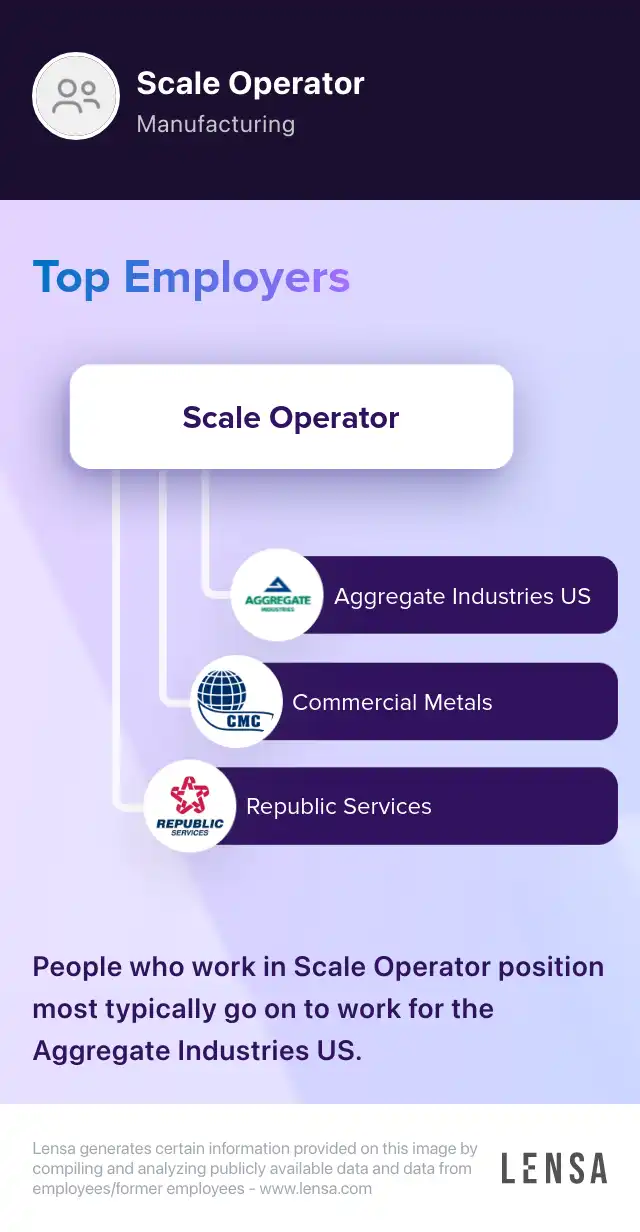 Scale Operator
Manufacturing

Top Employers

Scale Operator

AGGREGATE INDUSTRIES
Aggregate Industries US

CMC
Commercial Metals

REPUBLIC SERVICES
Republic Services

People who work in Scale Operator position most typically go on to work for the Aggregate Industries US.

Lensa generates certain information provided on this image by compiling and analyzing publicly available data and data from employees/former employees - www.lensa.com

LENSA