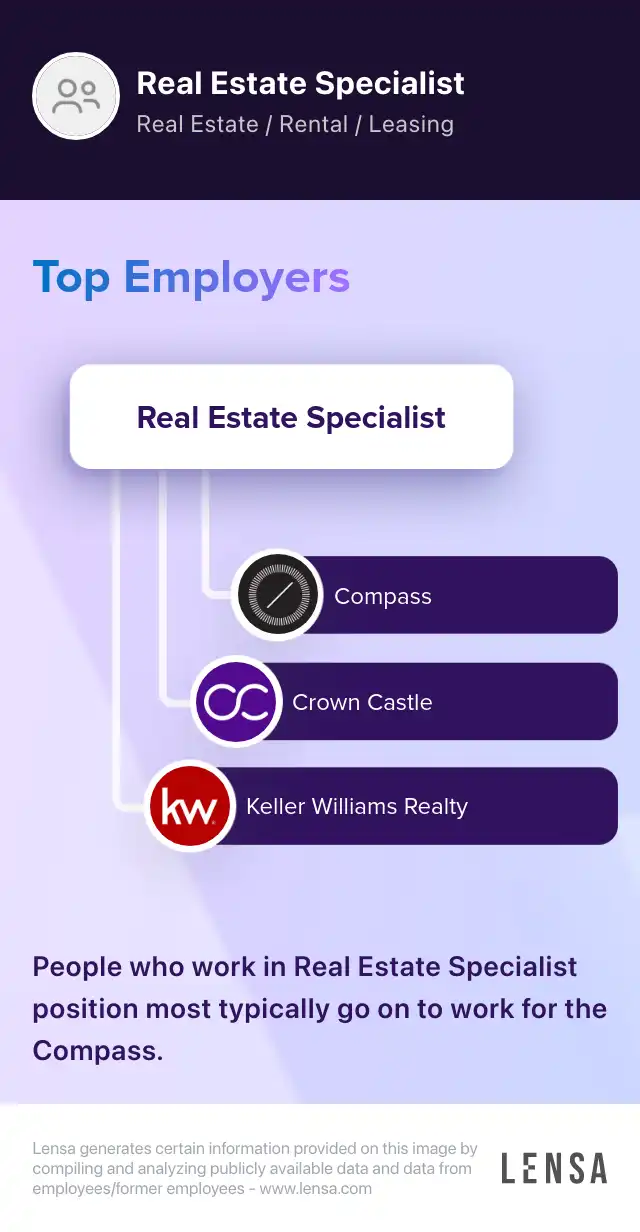 Real Estate Specialist
Real Estate / Rental / Leasing

Top Employers

Real Estate Specialist

Compass

Crown Castle

kw

Keller Williams Realty

People who work in Real Estate Specialist position most typically go on to work for the Compass.

Lensa generates certain information provided on this image by compiling and analyzing publicly available data and data from employees/former employees - www.lensa.com

LENSA