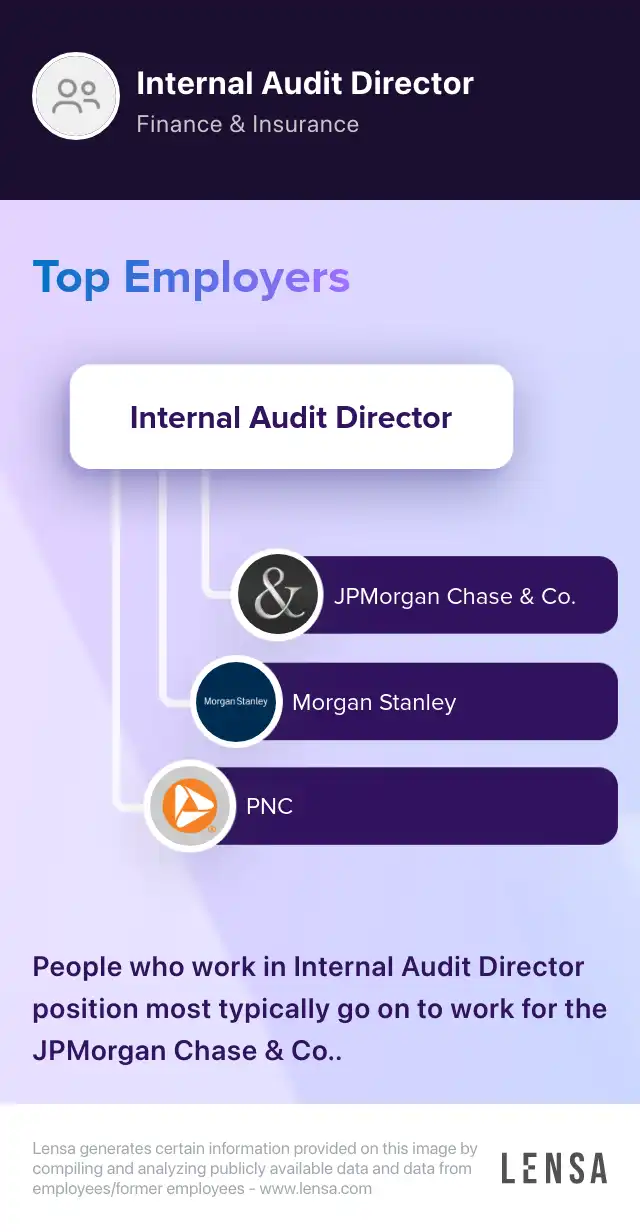 Internal Audit Director
Finance & Insurance

Top Employers

Internal Audit Director

&
JPMorgan Chase & Co.

Morgan Stanley
Morgan Stanley

PNC

People who work in Internal Audit Director position most typically go on to work for the JPMorgan Chase & Co..

Lensa generates certain information provided on this image by compiling and analyzing publicly available data and data from employees/former employees - www.lensa.com

LENSA