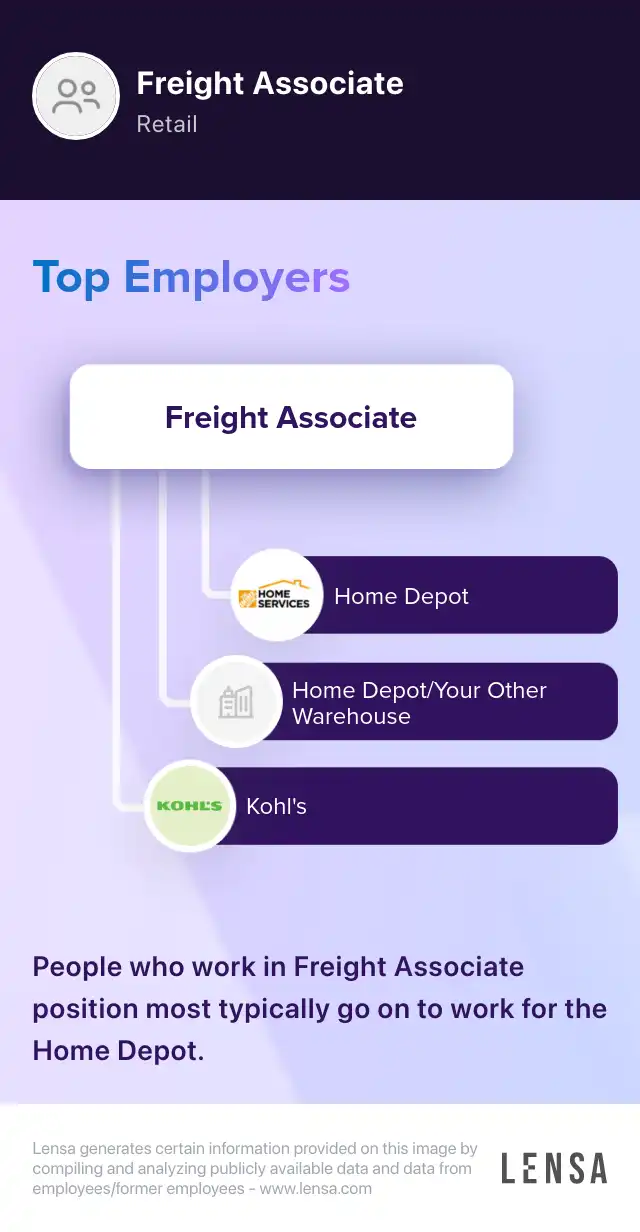 Freight Associate
Retail

Top Employers

Freight Associate

HOME SERVICES
Home Depot

Home Depot/Your Other Warehouse

KOHL'S
Kohl's

People who work in Freight Associate position most typically go on to work for the Home Depot.

Lensa generates certain information provided on this image by compiling and analyzing publicly available data and data from employees/former employees - www.lensa.com

LENSA