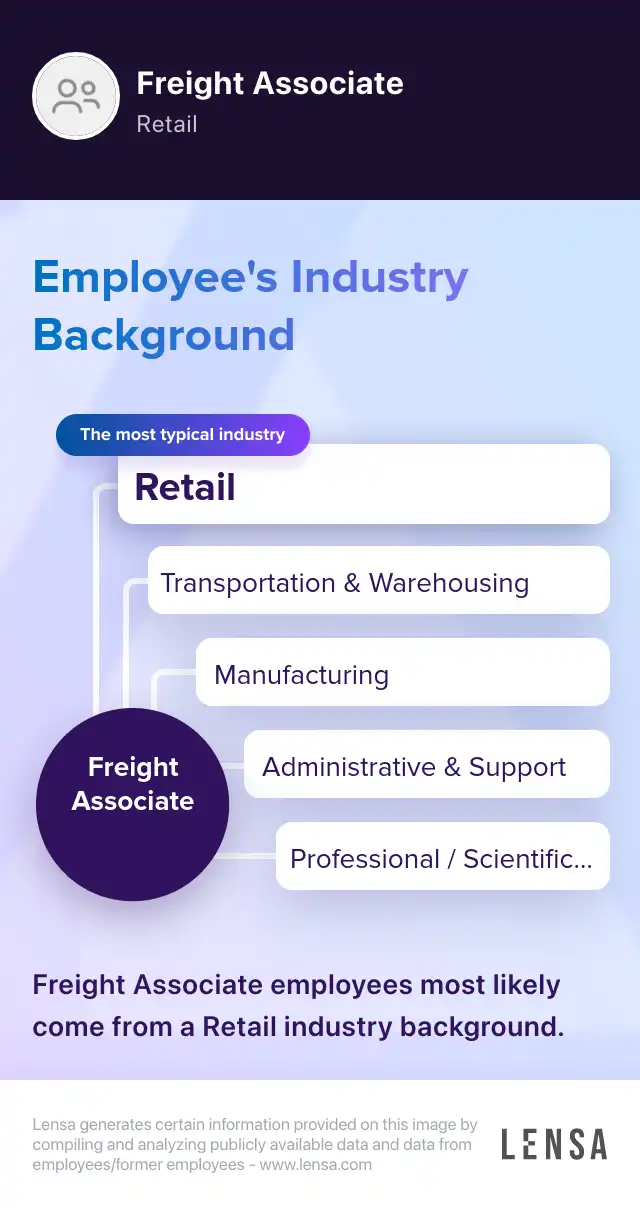 Freight Associate
Retail

Employee's Industry Background

The most typical industry
Retail
Transportation & Warehousing
Manufacturing
Administrative & Support
Professional / Scientific...
Freight Associate

Freight Associate employees most likely come from a Retail industry background.

Lensa generates certain information provided on this image by compiling and analyzing publicly available data and data from employees/former employees - www.lensa.com

LENSA