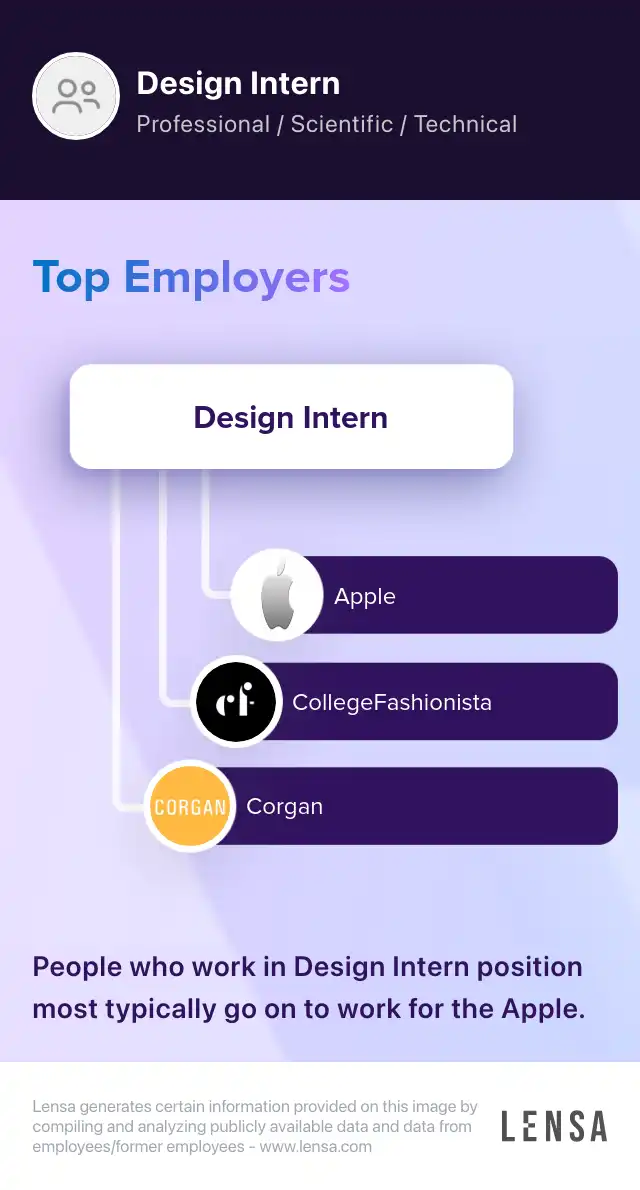 Design Intern
Professional / Scientific / Technical

Top Employers

Design Intern

Apple

cf

CollegeFashionista

CORGAN

Corgan

People who work in Design Intern position most typically go on to work for the Apple.

Lensa generates certain information provided on this image by compiling and analyzing publicly available data and data from employees/former employees - www.lensa.com

LENSA