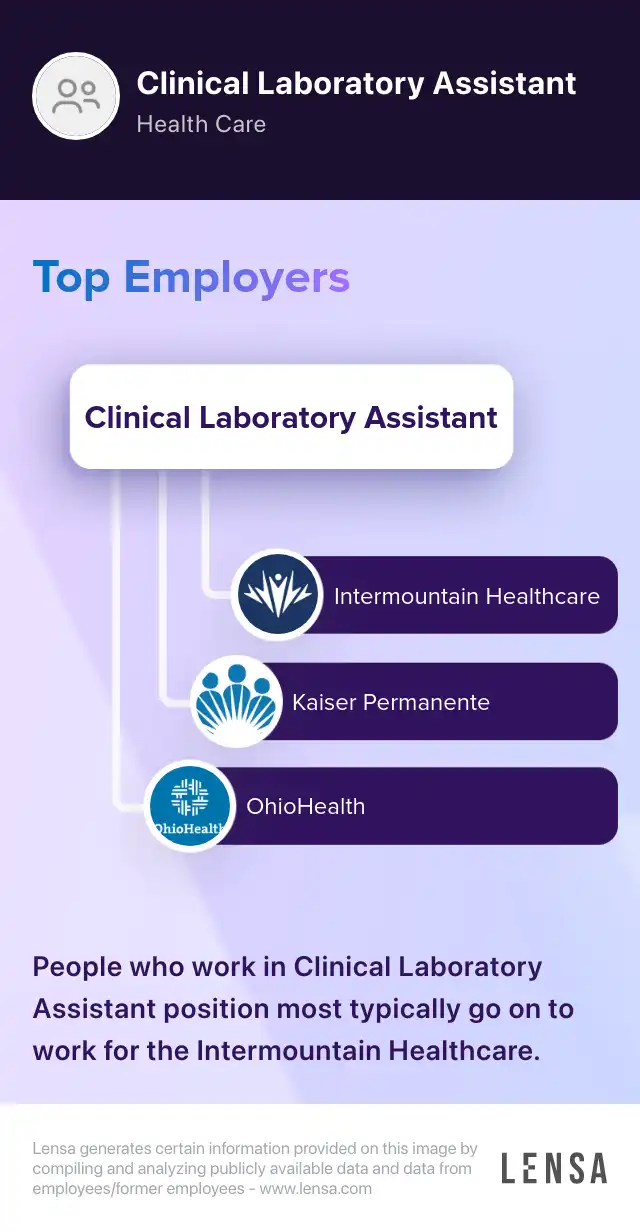 Clinical Laboratory Assistant
Health Care

Top Employers

Clinical Laboratory Assistant

Intermountain Healthcare

Kaiser Permanente

OhioHealth

OhioHealth

People who work in Clinical Laboratory Assistant position most typically go on to work for the Intermountain Healthcare.

Lensa generates certain information provided on this image by compiling and analyzing publicly available data and data from employees/former employees - www.lensa.com

LENSA